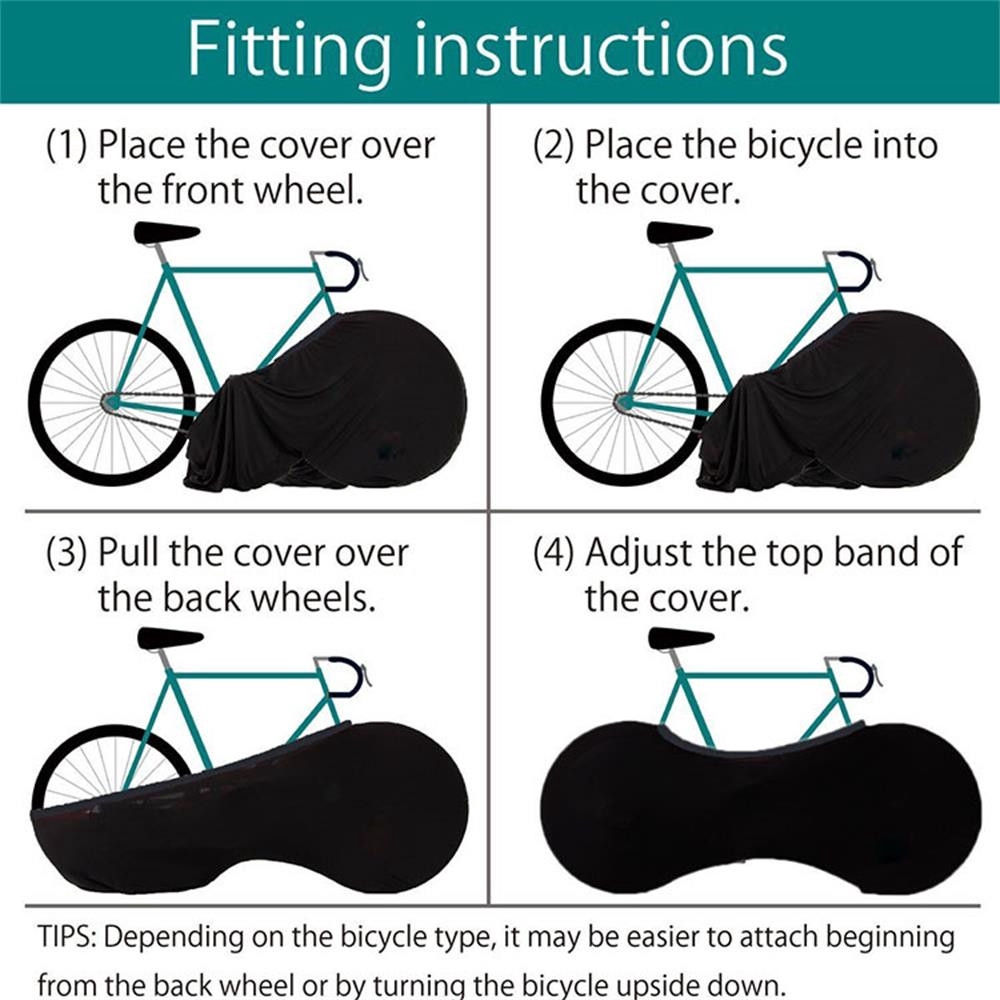 Fitting instructions

(1) Place the cover over the front wheel.

(2) Place the bicycle into the cover.

(3) Pull the cover over the back wheels.

(4) Adjust the top band of the cover.

TIPS: Depending on the bicycle type, it may be easier to attach beginning from the back wheel or by turning the bicycle upside down.