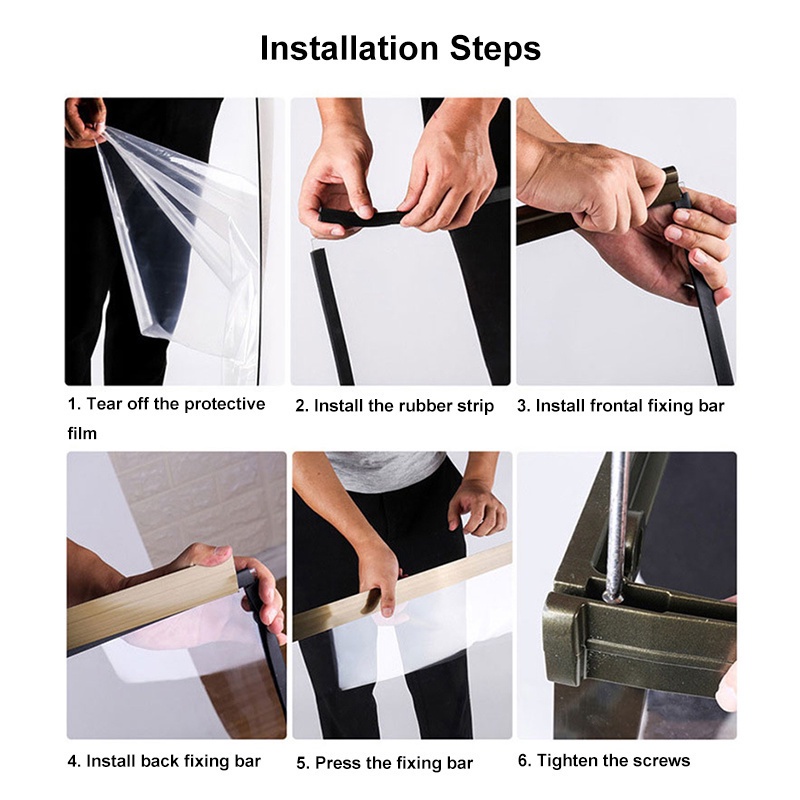 Installation Steps

1. Tear off the protective film

2. Install the rubber strip

3. Install frontal fixing bar

4. Install back fixing bar

5. Press the fixing bar

6. Tighten the screws