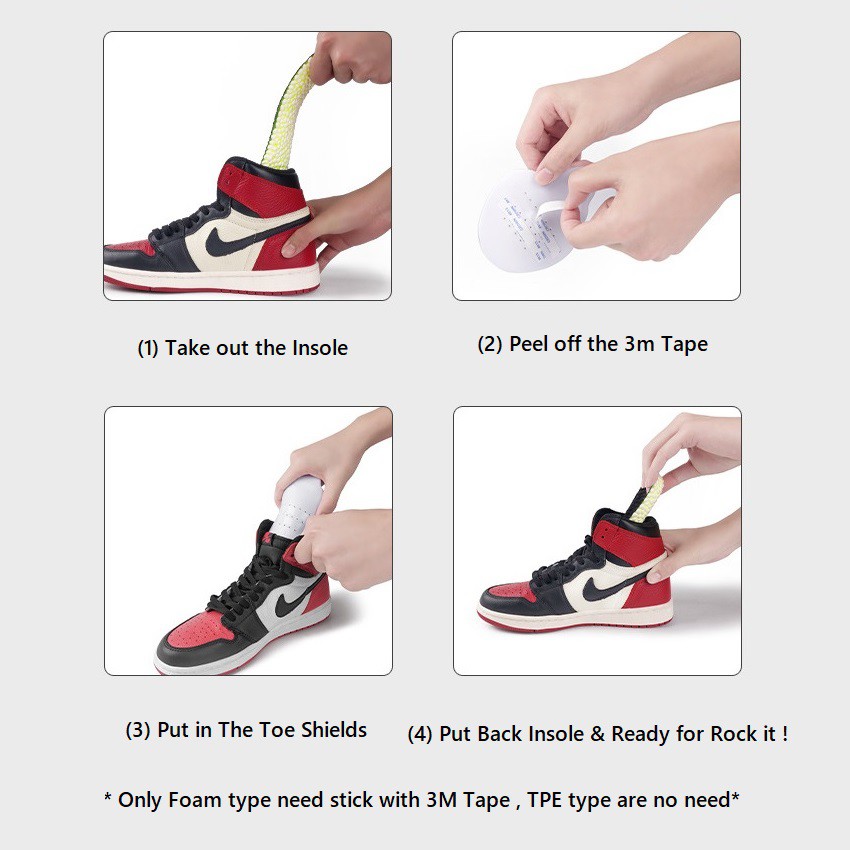 (1) Take out the Insole

(2) Peel off the 3m Tape

(3) Put in The Toe Shields

(4) Put Back Insole & Ready for Rock it !

* Only Foam type need stick with 3M Tape , TPE type are no need*