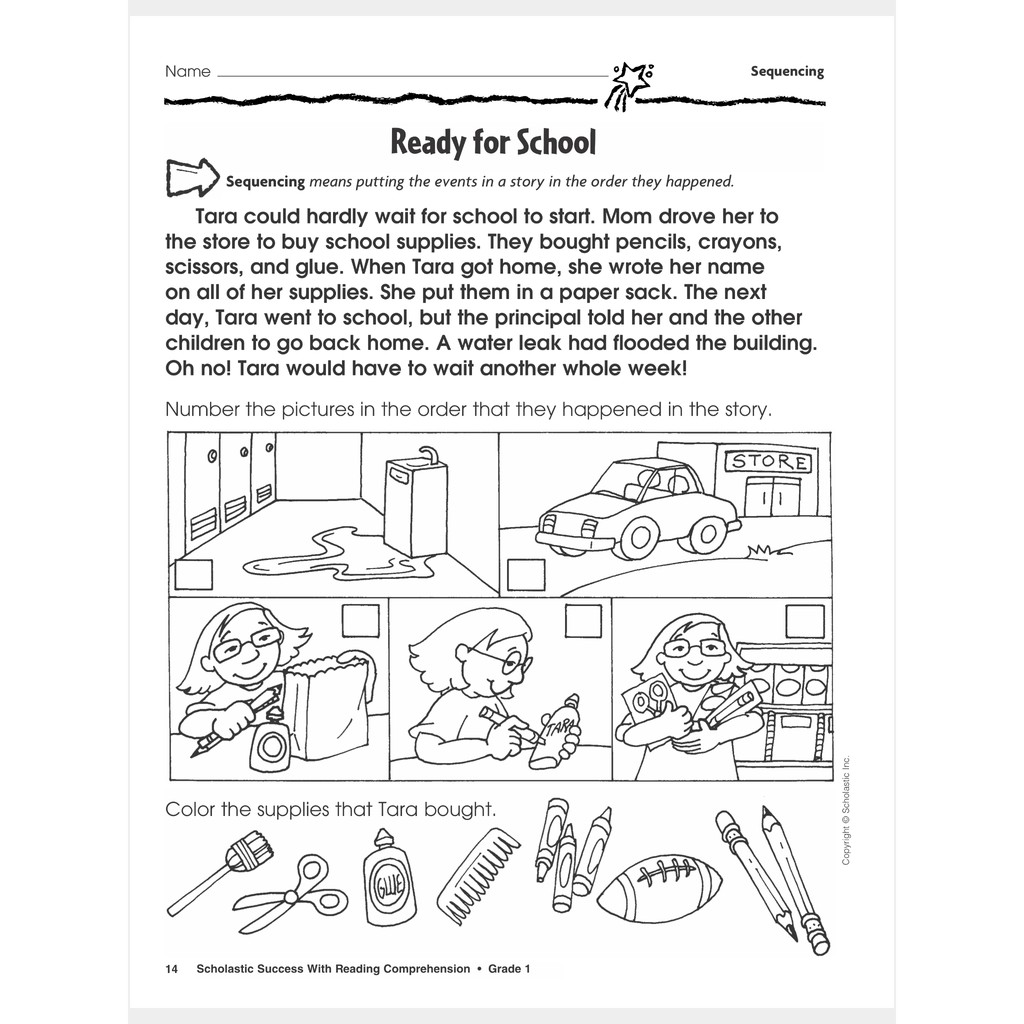 Name

Sequencing

Ready for School

Sequencing means putting the events in a story in the order they happened.

Tara could hardly wait for school to start. Mom drove her to the store to buy school supplies. They bought pencils, crayons, scissors, and glue. When Tara got home, she wrote her name on all of her supplies. She put them in a paper sack. The next day, Tara went to school, but the principal told her and the other children to go back home. A water leak had flooded the building. Oh no! Tara would have to wait another whole week!

Number the pictures in the order that they happened in the story.

STORE

TARA

Color the supplies that Tara bought.

GLUE

Copyright © Scholastic Inc.

14 Scholastic Success With Reading Comprehension • Grade 1