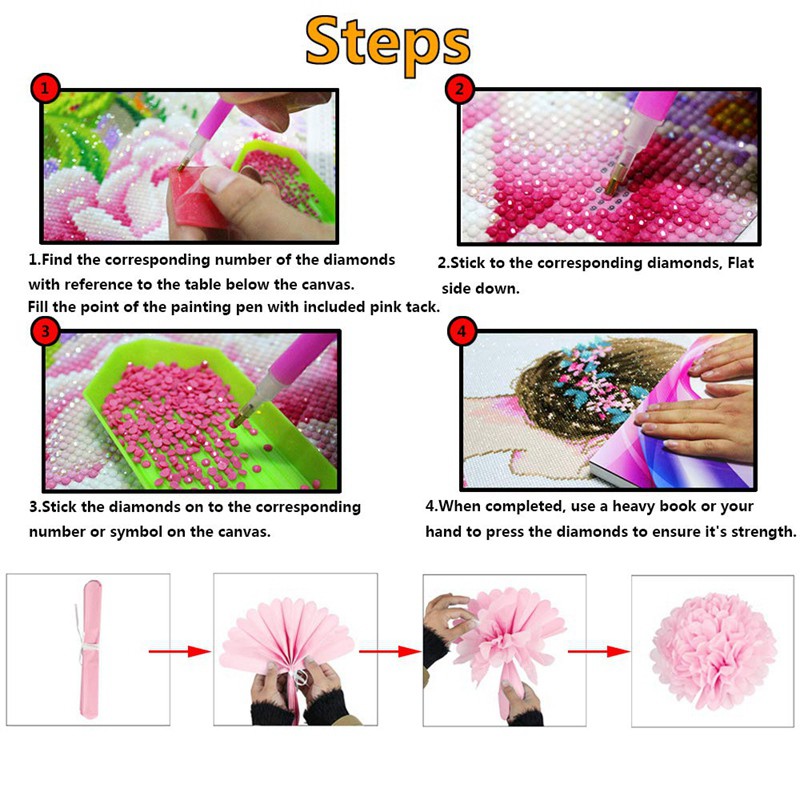 Steps

1

1.Find the corresponding number of the diamonds with reference to the table below the canvas. Fill the point of the painting pen with included pink tack.

2

2.Stick to the corresponding diamonds, Flat side down.

3

3.Stick the diamonds on to the corresponding number or symbol on the canvas.

4

4.When completed, use a heavy book or your hand to press the diamonds to ensure it's strength.