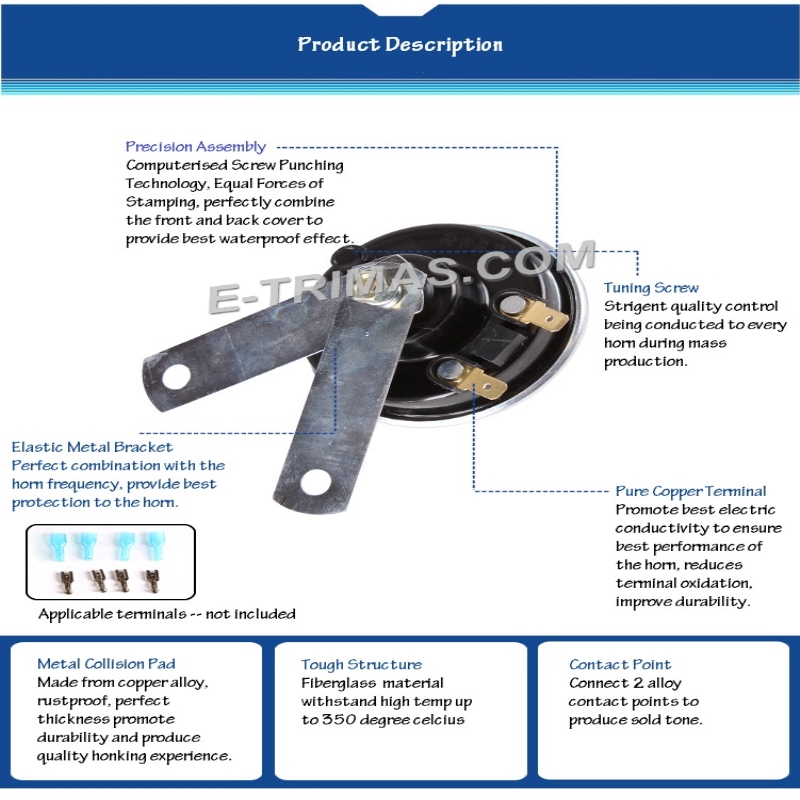 Product Description

Precision Assembly
Computerised Screw Punching Technology, Equal Forces of Stamping, perfectly combine the front and back cover to provide best waterproof effect.

E-TRIMAS.COM

Tuning Screw
Strigent quality control being conducted to every horn during mass production.

Elastic Metal Bracket
Perfect combination with the horn frequency, provide best protection to the horn.

Pure Copper Terminal
Promote best electric conductivity to ensure best performance of the horn, reduces terminal oxidation, improve durability.

Applicable terminals -- not included

Metal Collision Pad
Made from copper alloy, rustproof, perfect thickness promote durability and produce quality honking experience.

Tough Structure
Fiberglass material withstand high temp up to 350 degree celcius

Contact Point
Connect 2 alloy contact points to produce sold tone.