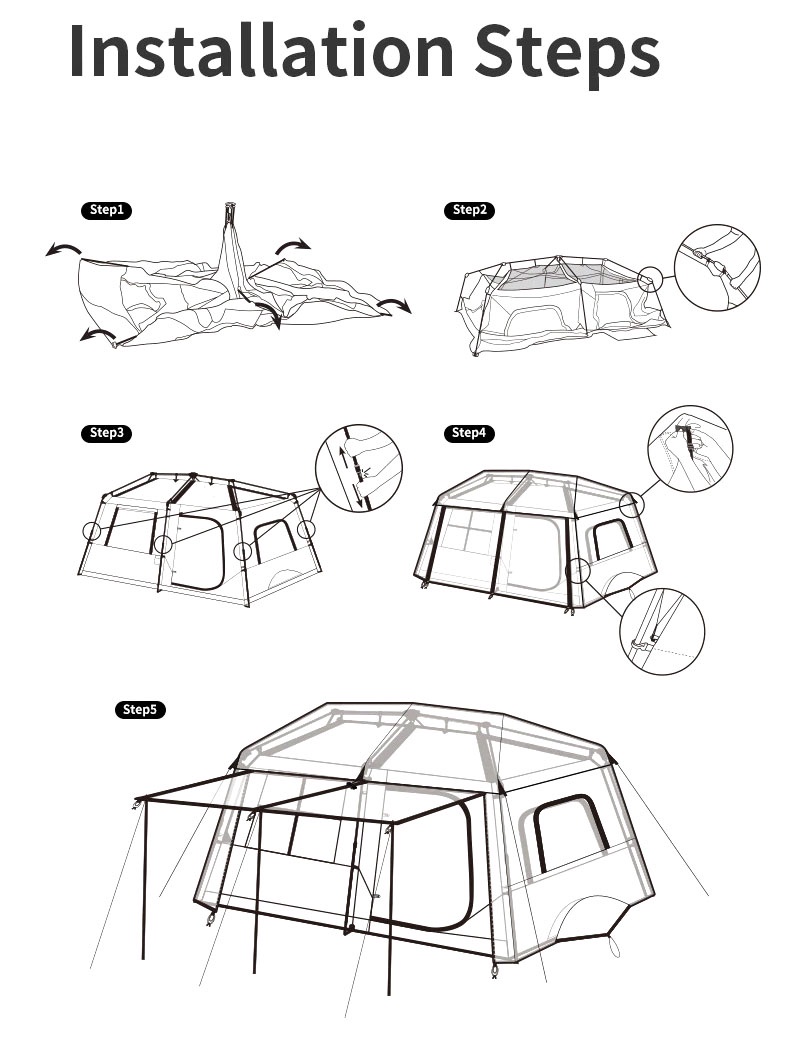 Installation Steps

Step1

Step2

Step3

Step4

Step5