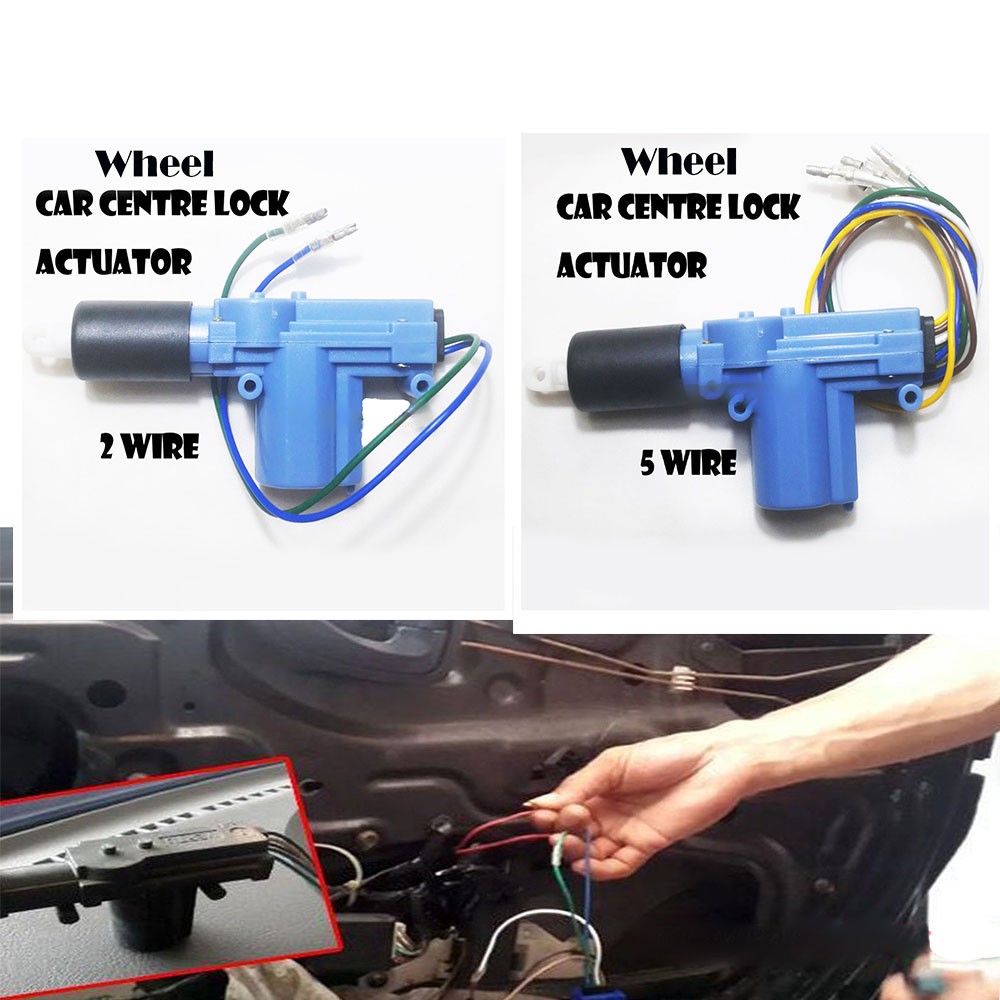 Wheel
CAR CENTRE LOCK
ACTUATOR
2 WIRE

Wheel
CAR CENTRE LOCK
ACTUATOR
5 WIRE