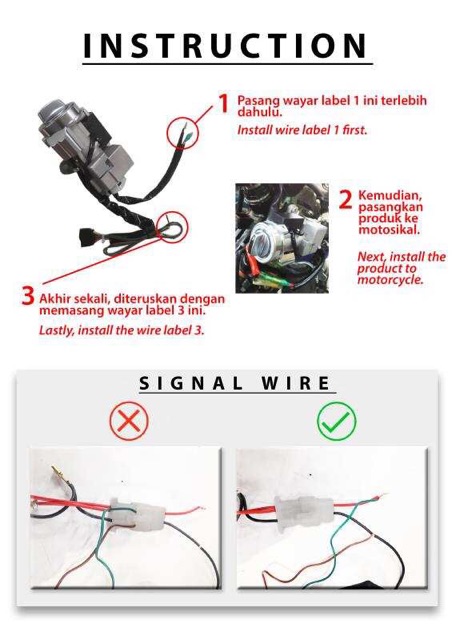 INSTRUCTION

1 Pasang wayar label 1 ini terlebih dahulu.
Install wire label 1 first.

2 Kemudian, pasangkan produk ke motosikal.
Next, install the product to motorcycle.

3 Akhir sekali, diteruskan dengan memasang wayar label 3 ini.
Lastly, install the wire label 3.

SIGNAL WIRE