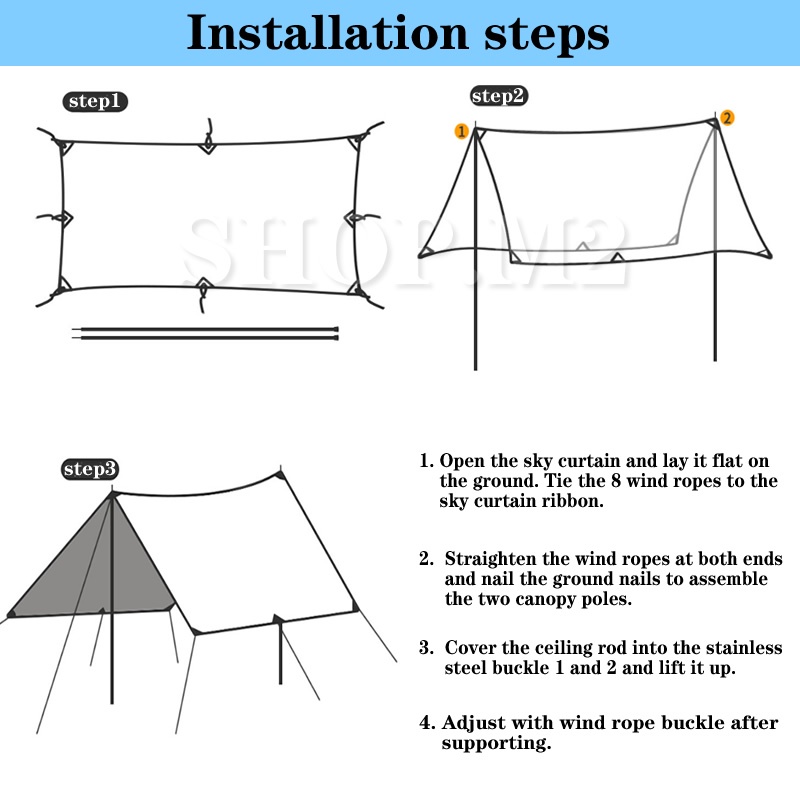 Installation steps

step1

step2

1

2

SHOP.M2

step3

1. Open the sky curtain and lay it flat on the ground. Tie the 8 wind ropes to the sky curtain ribbon.

2. Straighten the wind ropes at both ends and nail the ground nails to assemble the two canopy poles.

3. Cover the ceiling rod into the stainless steel buckle 1 and 2 and lift it up.

4. Adjust with wind rope buckle after supporting.