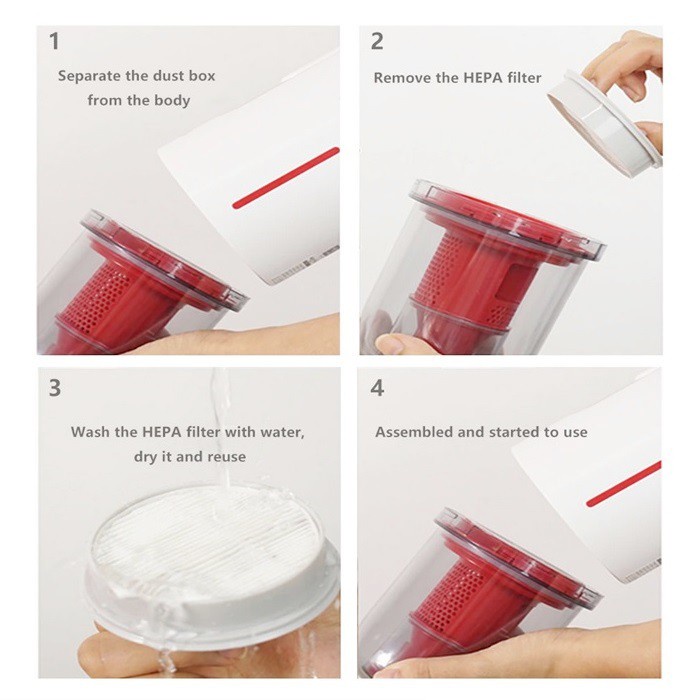 1

Separate the dust box from the body

2

Remove the HEPA filter

3

Wash the HEPA filter with water, dry it and reuse

4

Assembled and started to use