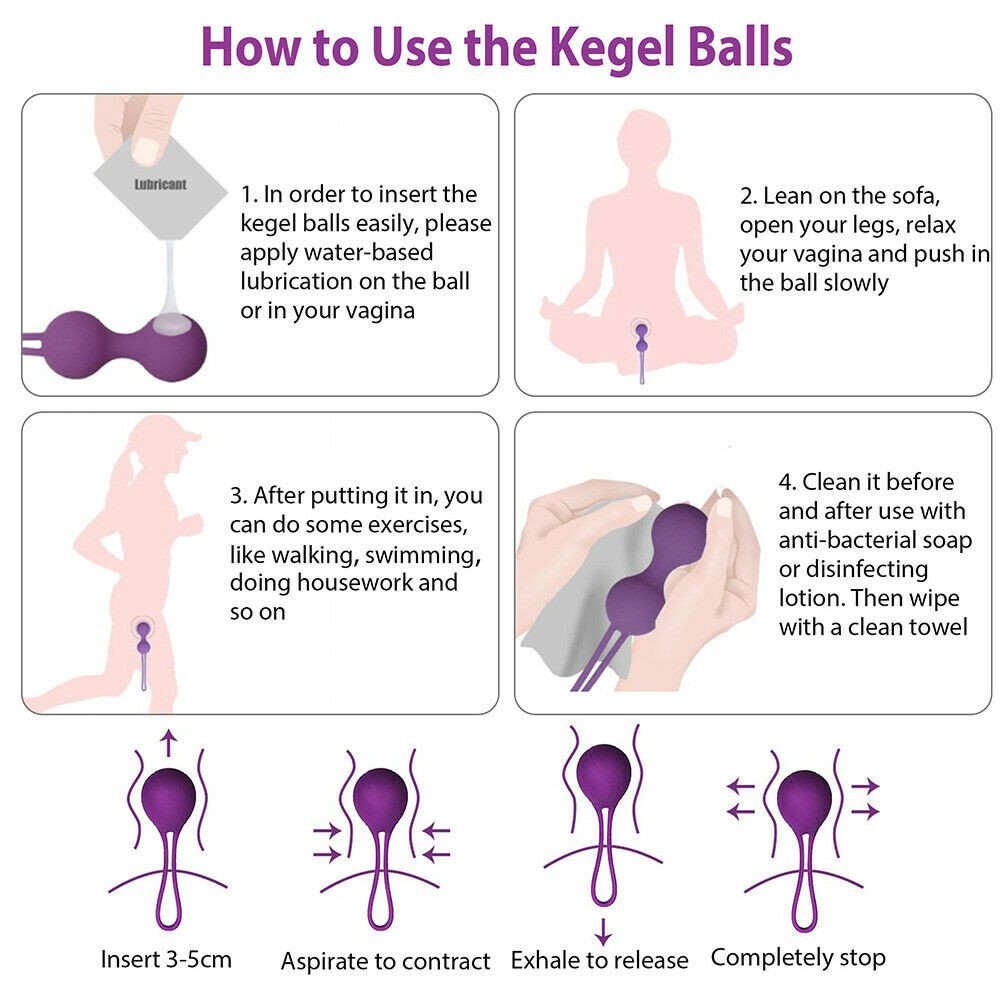 How to Use the Kegel Balls

Lubricant

1. In order to insert the kegel balls easily, please apply water-based lubrication on the ball or in your vagina

2. Lean on the sofa, open your legs, relax your vagina and push in the ball slowly

3. After putting it in, you can do some exercises, like walking, swimming, doing housework and so on

4. Clean it before and after use with anti-bacterial soap or disinfecting lotion. Then wipe with a clean towel

Insert 3-5cm

Aspirate to contract

Exhale to release

Completely stop