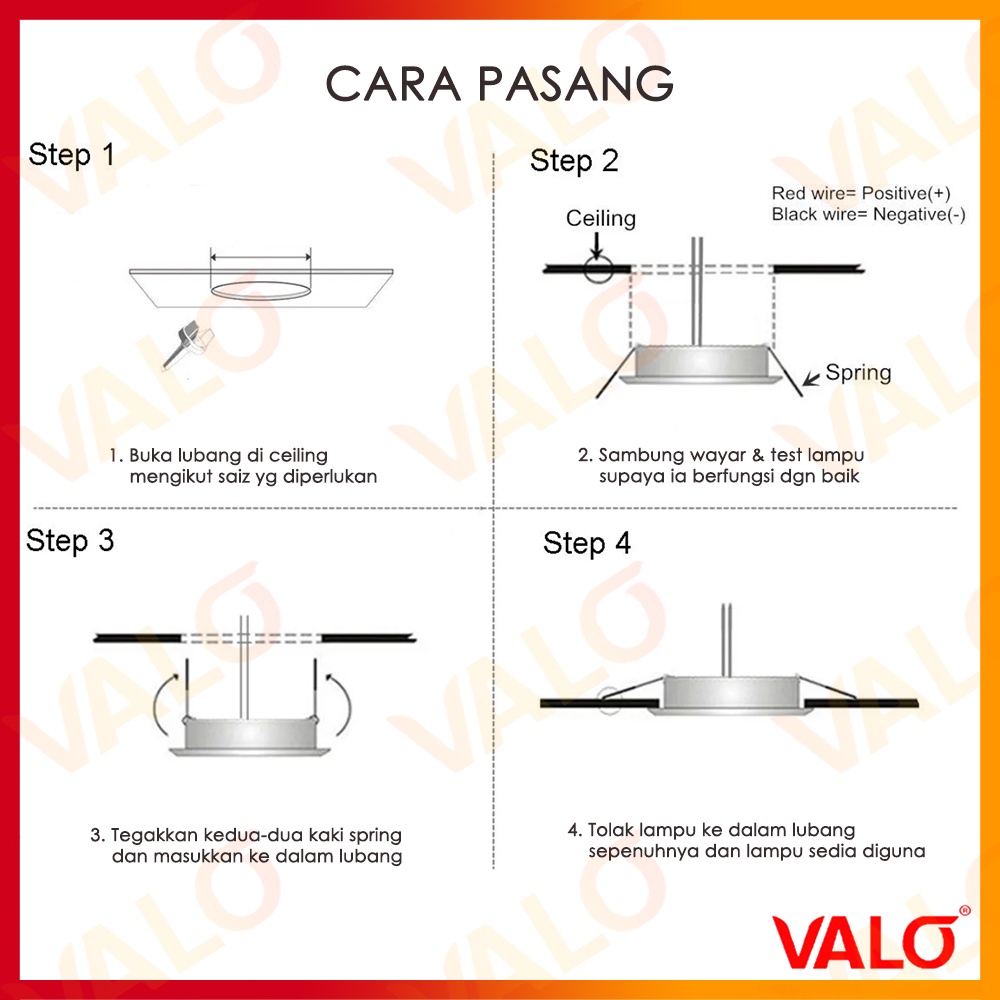 CARA PASANG

Step 1

1. Buka lubang di ceiling mengikut saiz yg diperlukan

Step 2

Red wire= Positive(+)
Black wire= Negative(-)

Ceiling

Spring

2. Sambung wayar & test lampu supaya ia berfungsi dgn baik

Step 3

3. Tegakkan kedua-dua kaki spring dan masukkan ke dalam lubang

Step 4

4. Tolak lampu ke dalam lubang sepenuhnya dan lampu sedia diguna

VALO®