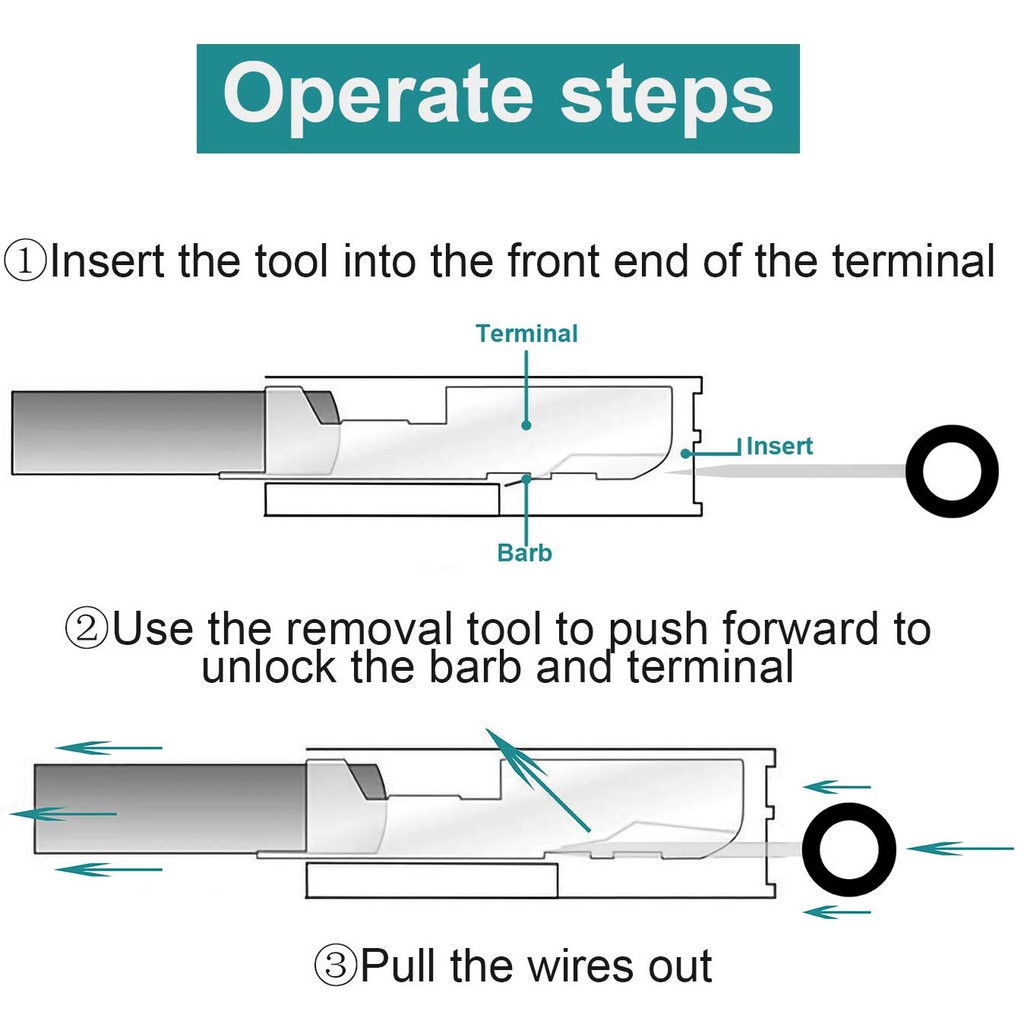 Operate steps

①Insert the tool into the front end of the terminal

Terminal

Insert

Barb

②Use the removal tool to push forward to unlock the barb and terminal

③Pull the wires out