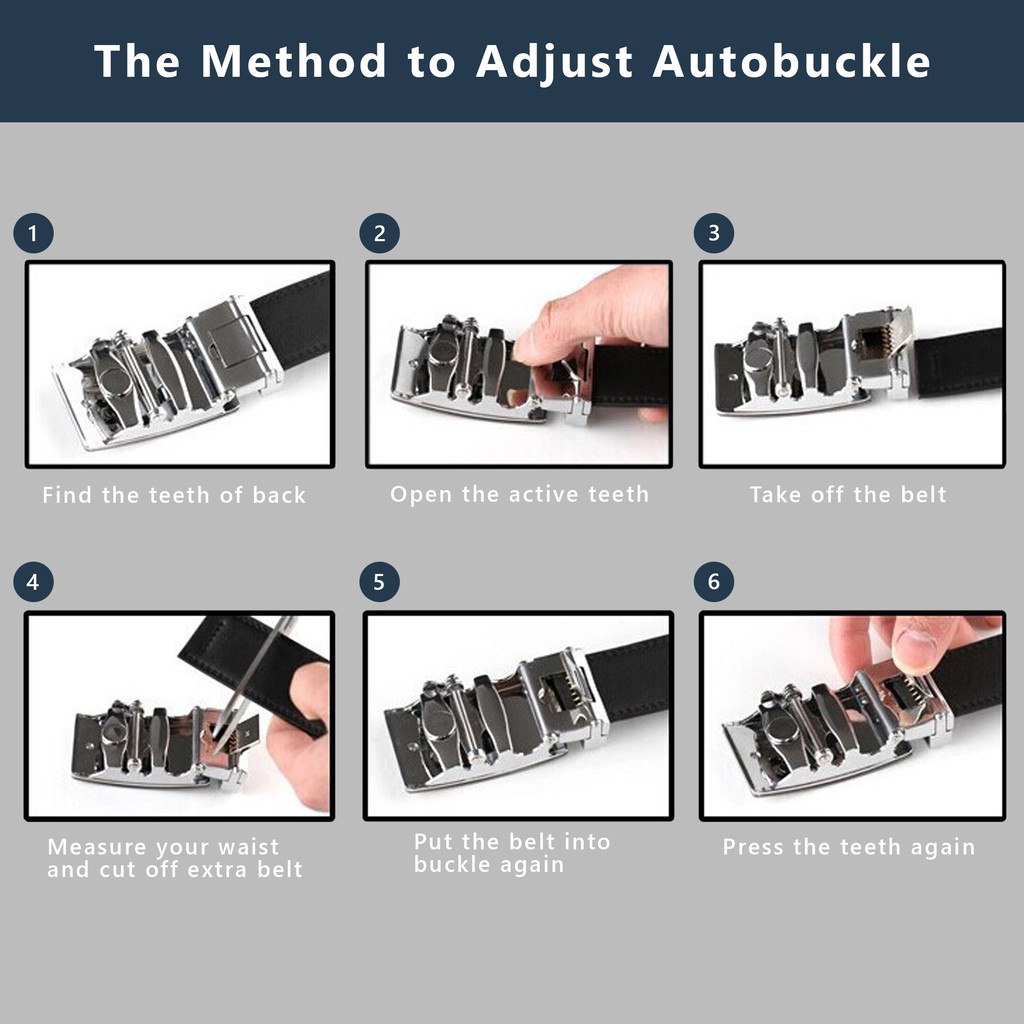 The Method to Adjust Autobuckle

1

Find the teeth of back

2

Open the active teeth

3

Take off the belt

4

Measure your waist and cut off extra belt

5

Put the belt into buckle again

6

Press the teeth again