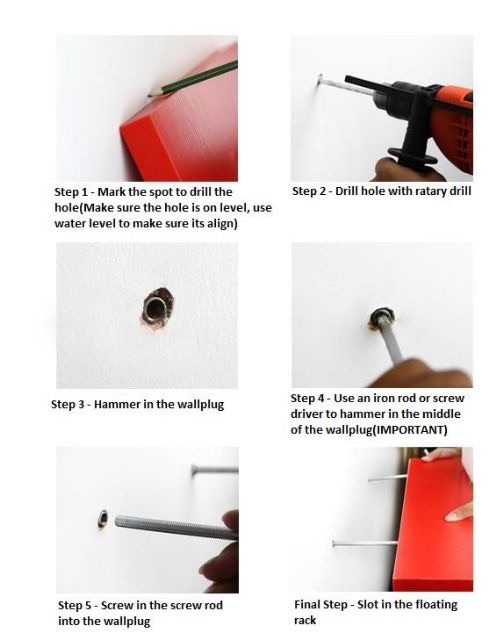 Step 1 - Mark the spot to drill the hole(Make sure the hole is on level, use water level to make sure its align)

Step 2 - Drill hole with ratary drill

Step 3 - Hammer in the wallplug

Step 4 - Use an iron rod or screw driver to hammer in the middle of the wallplug(IMPORTANT)

Step 5 - Screw in the screw rod into the wallplug

Final Step - Slot in the floating rack