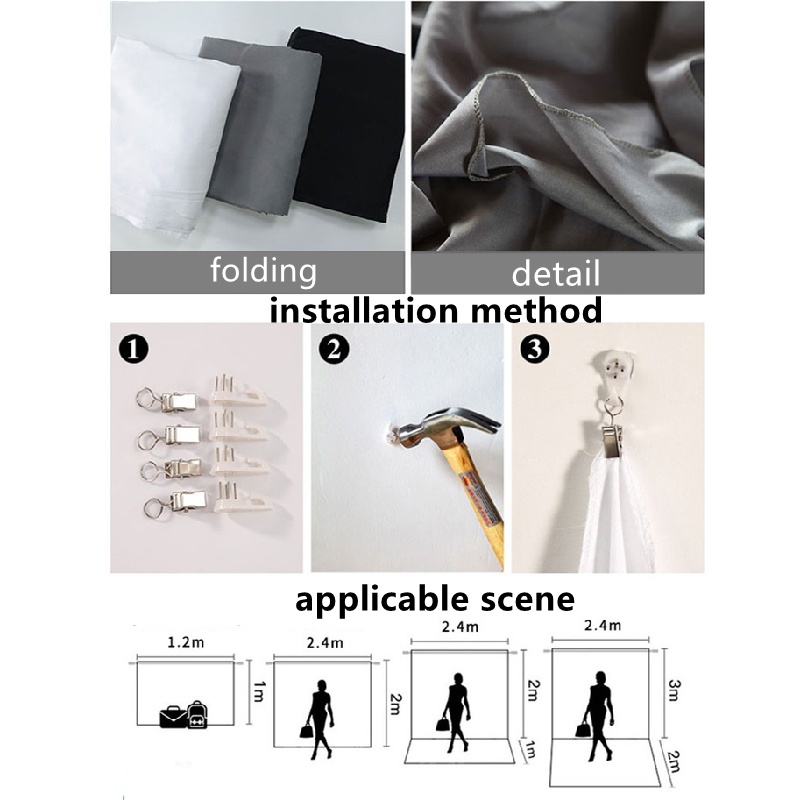 folding

detail

installation method

1

2

3

applicable scene

1.2m
1m

2.4m
2m

2.4m
2m
1m

2.4m
3m
2m