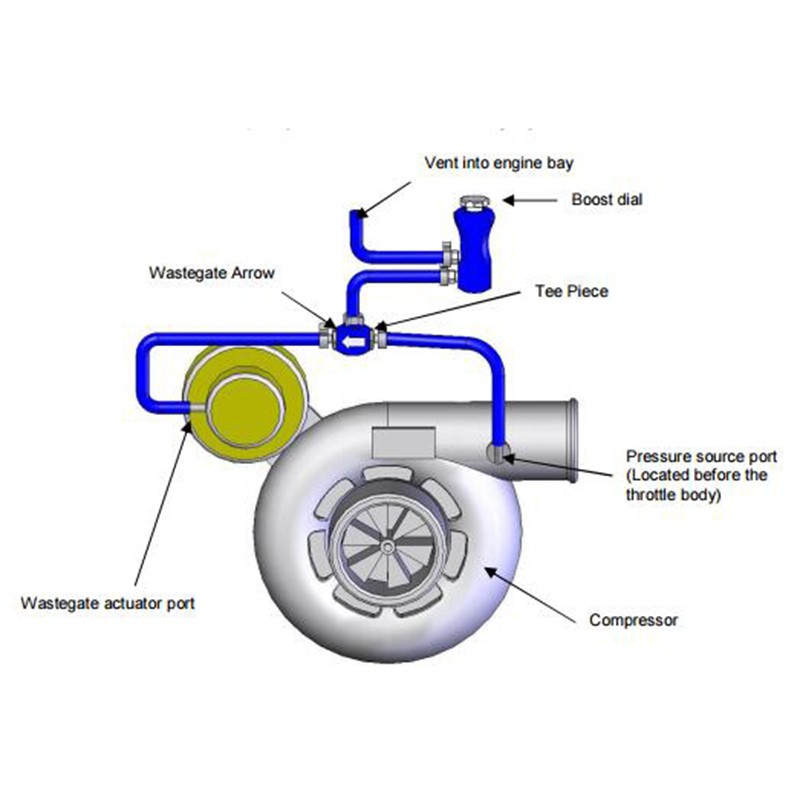 Vent into engine bay

Boost dial

Wastegate Arrow

Tee Piece

Pressure source port (Located before the throttle body)

Wastegate actuator port

Compressor