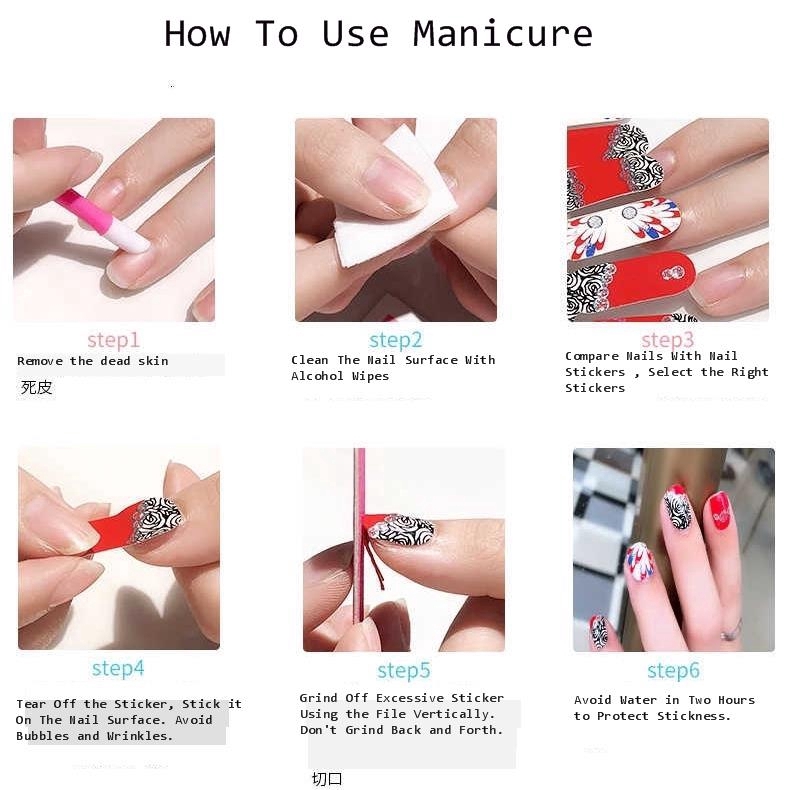 How To Use Manicure

step1
Remove the dead skin
死皮

step2
Clean The Nail Surface With Alcohol Wipes

step3
Compare Nails With Nail Stickers , Select the Right Stickers

step4
Tear Off the Sticker, Stick it On The Nail Surface. Avoid Bubbles and Wrinkles.

step5
Grind Off Excessive Sticker Using the File Vertically. Don't Grind Back and Forth.
切口

step6
Avoid Water in Two Hours to Protect Stickness.