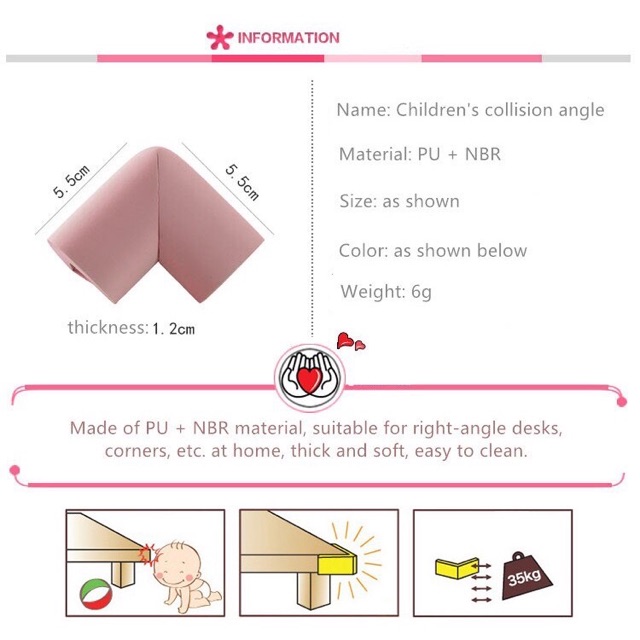 INFORMATION

5.5cm

5.5cm

thickness: 1.2cm

Name: Children's collision angle

Material: PU + NBR

Size: as shown

Color: as shown below

Weight: 6g

Made of PU + NBR material, suitable for right-angle desks, corners, etc. at home, thick and soft, easy to clean.

35kg