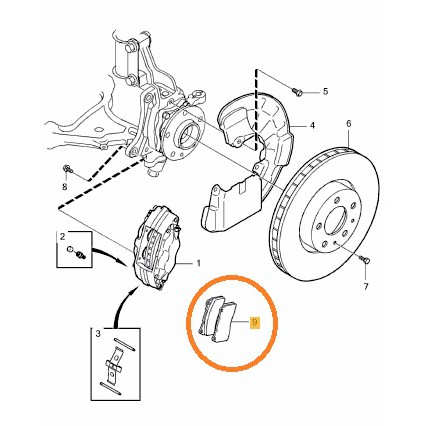 5
4
6
8
2
1
7
9
3