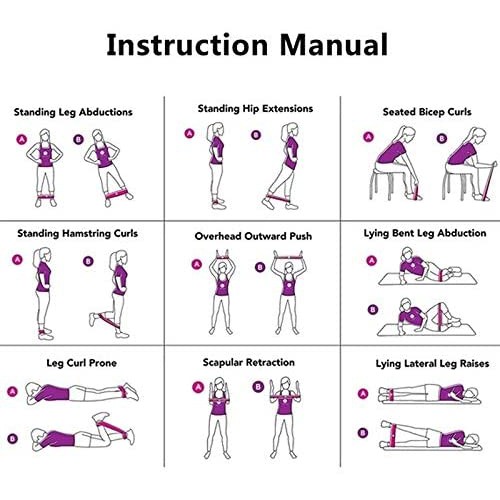 Instruction Manual

Standing Leg Abductions
A B

Standing Hip Extensions
A B

Seated Bicep Curls
A B

Standing Hamstring Curls
A B

Overhead Outward Push
A B

Lying Bent Leg Abduction
A
B

Leg Curl Prone
A
B

Scapular Retraction
A B

Lying Lateral Leg Raises
A
B