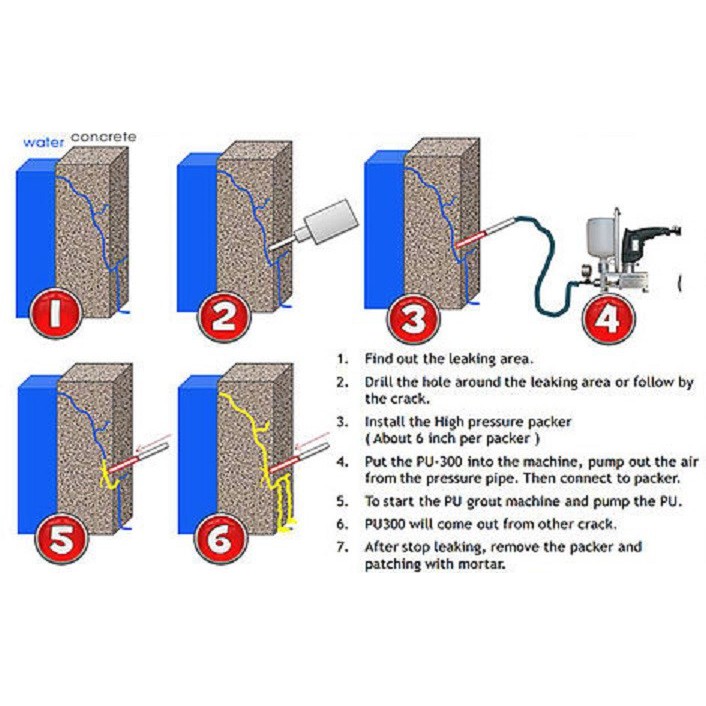 water concrete

1

2

3

4

5

6

1. Find out the leaking area.
2. Drill the hole around the leaking area or follow by the crack.
3. Install the High pressure packer ( About 6 inch per packer )
4. Put the PU-300 into the machine, pump out the air from the pressure pipe. Then connect to packer.
5. To start the PU grout machine and pump the PU.
6. PU300 will come out from other crack.
7. After stop leaking, remove the packer and patching with mortar.