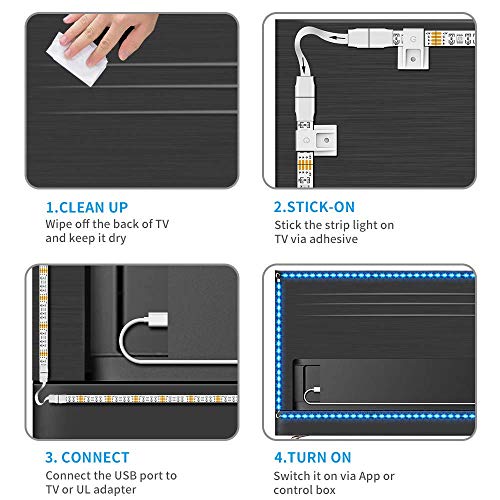 1.CLEAN UP
Wipe off the back of TV and keep it dry

2.STICK-ON
Stick the strip light on TV via adhesive

3. CONNECT
Connect the USB port to TV or UL adapter

4.TURN ON
Switch it on via App or control box