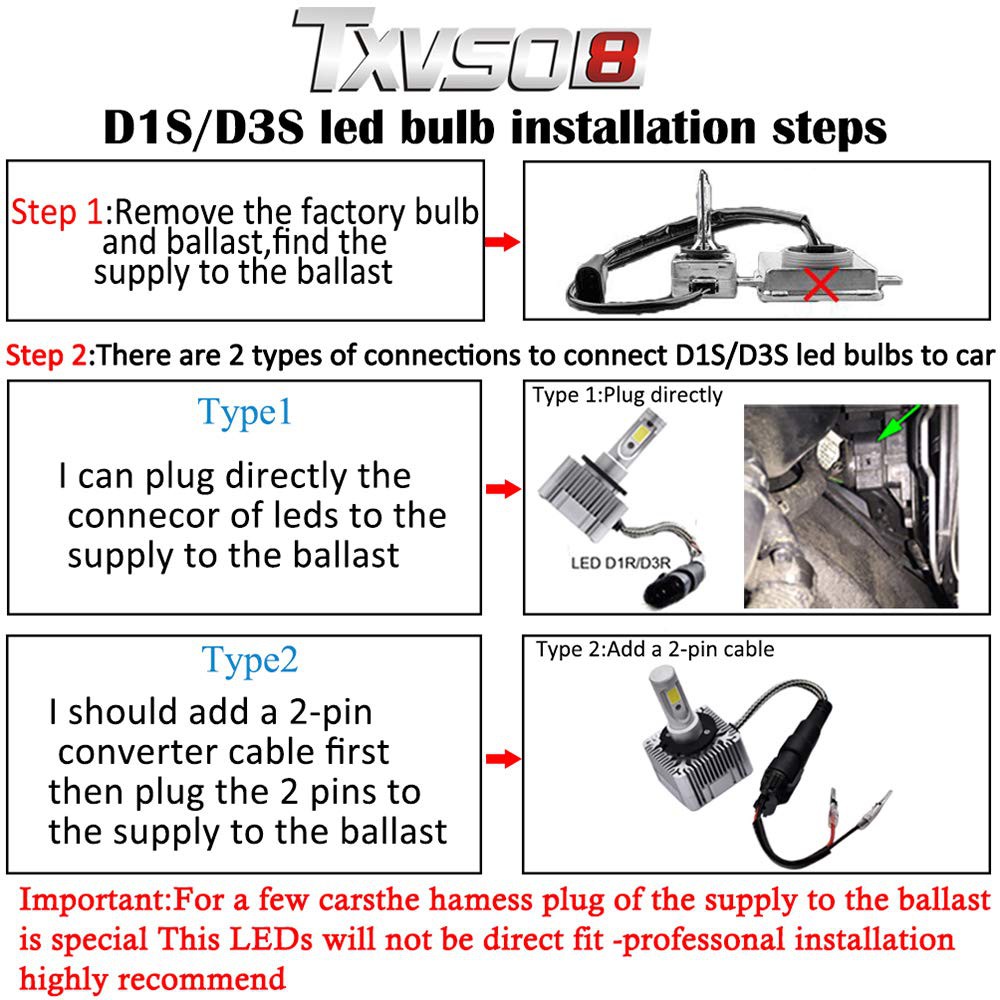 TXVSO8

D1S/D3S led bulb installation steps

Step 1:Remove the factory bulb and ballast,find the supply to the ballast

Step 2:There are 2 types of connections to connect D1S/D3S led bulbs to car

Type1

I can plug directly the connecor of leds to the supply to the ballast

Type 1:Plug directly

LED D1R/D3R

Type2

I should add a 2-pin converter cable first then plug the 2 pins to the supply to the ballast

Type 2:Add a 2-pin cable

Important:For a few carsthe hamess plug of the supply to the ballast is special This LEDs will not be direct fit -professonal installation highly recommend