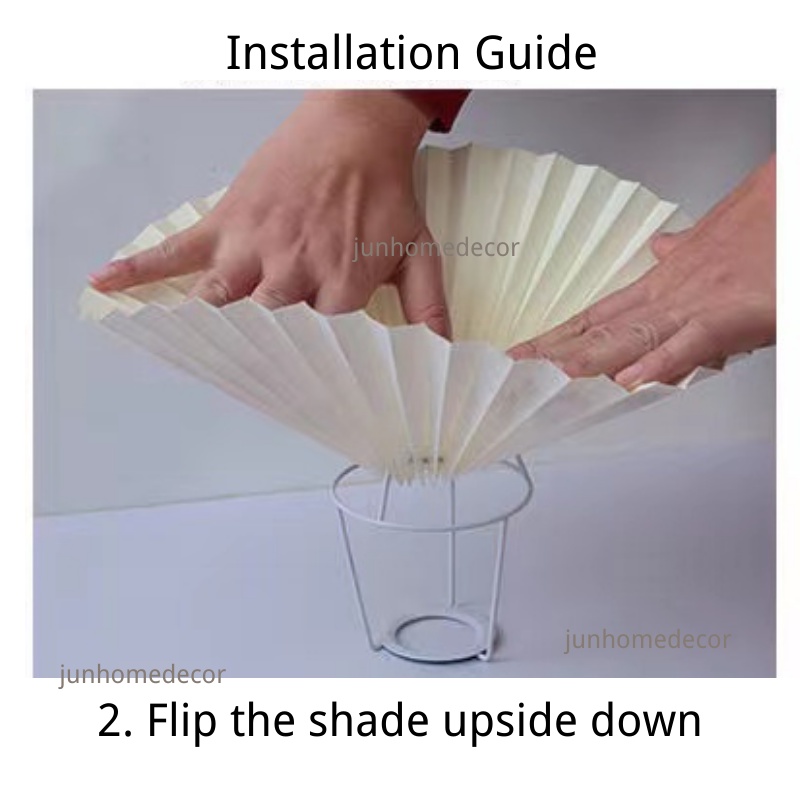 Installation Guide

junhomedecor

junhomedecor

junhomedecor

2. Flip the shade upside down