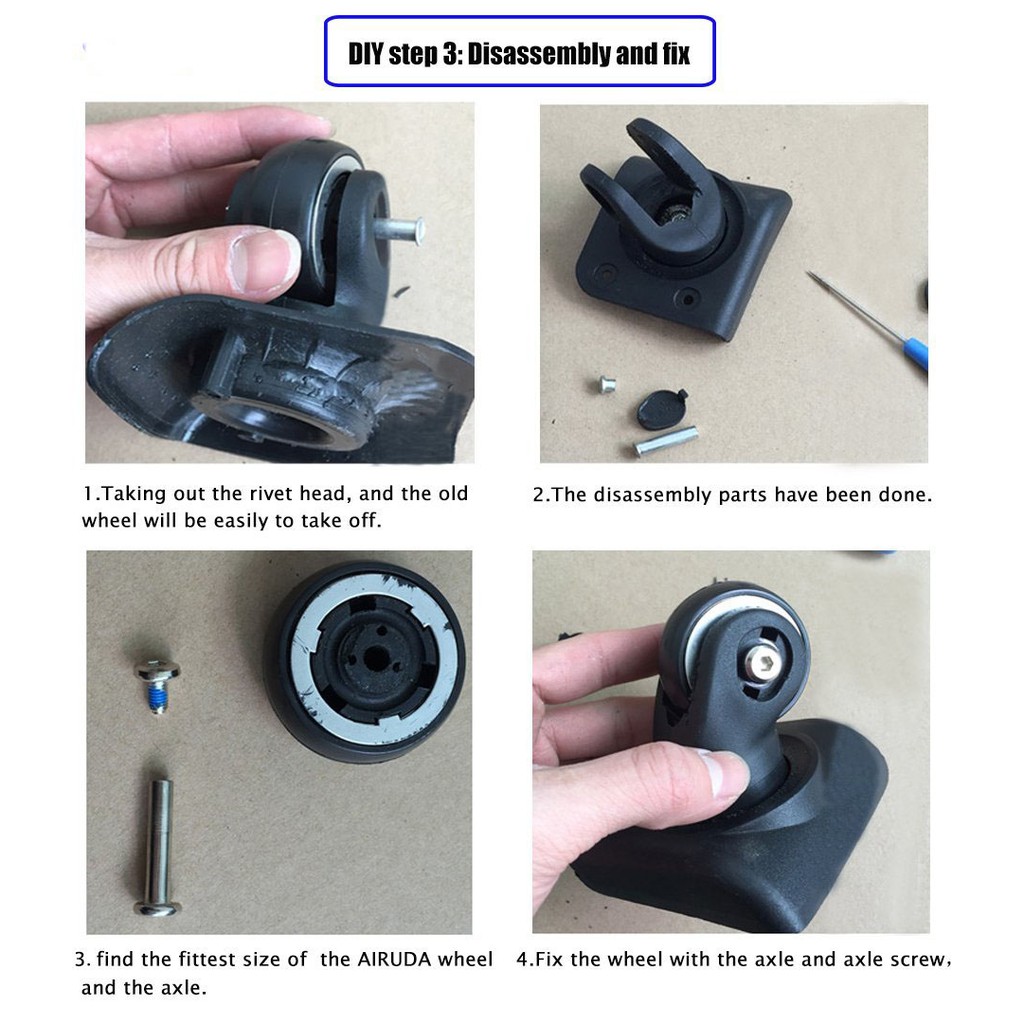 DIY step 3: Disassembly and fix

1.Taking out the rivet head, and the old wheel will be easily to take off.

2.The disassembly parts have been done.

3. find the fittest size of the AIRUDA wheel and the axle.

4.Fix the wheel with the axle and axle screw,