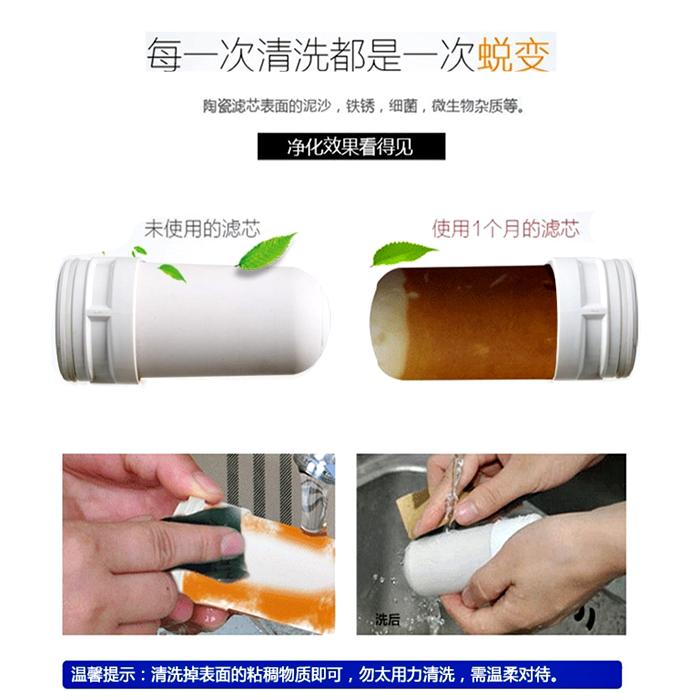 每一次清洗都是一次蜕变

陶瓷滤芯表面的泥沙，铁锈，细菌，微生物杂质等。

净化效果看得见

未使用的滤芯

使用1个月的滤芯

洗后

温馨提示：清洗掉表面的粘稠物质即可，勿太用力清洗，需温柔对待。