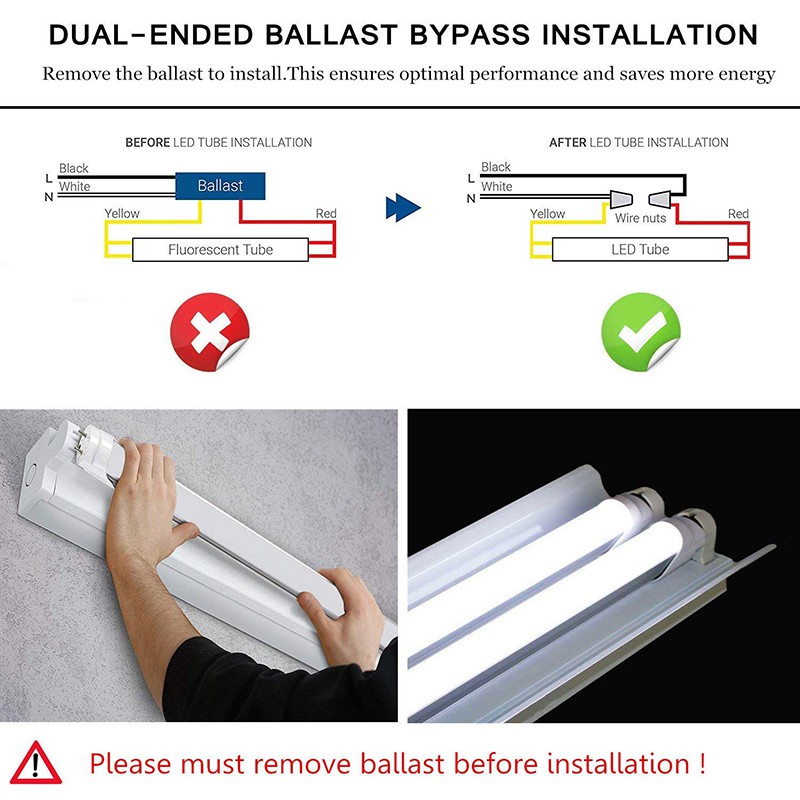 DUAL-ENDED BALLAST BYPASS INSTALLATION

Remove the ballast to install.This ensures optimal performance and saves more energy

BEFORE LED TUBE INSTALLATION

L
N
Black
White
Ballast
Yellow
Red
Fluorescent Tube

AFTER LED TUBE INSTALLATION

L
N
Black
White
Yellow
Wire nuts
Red
LED Tube

Please must remove ballast before installation !