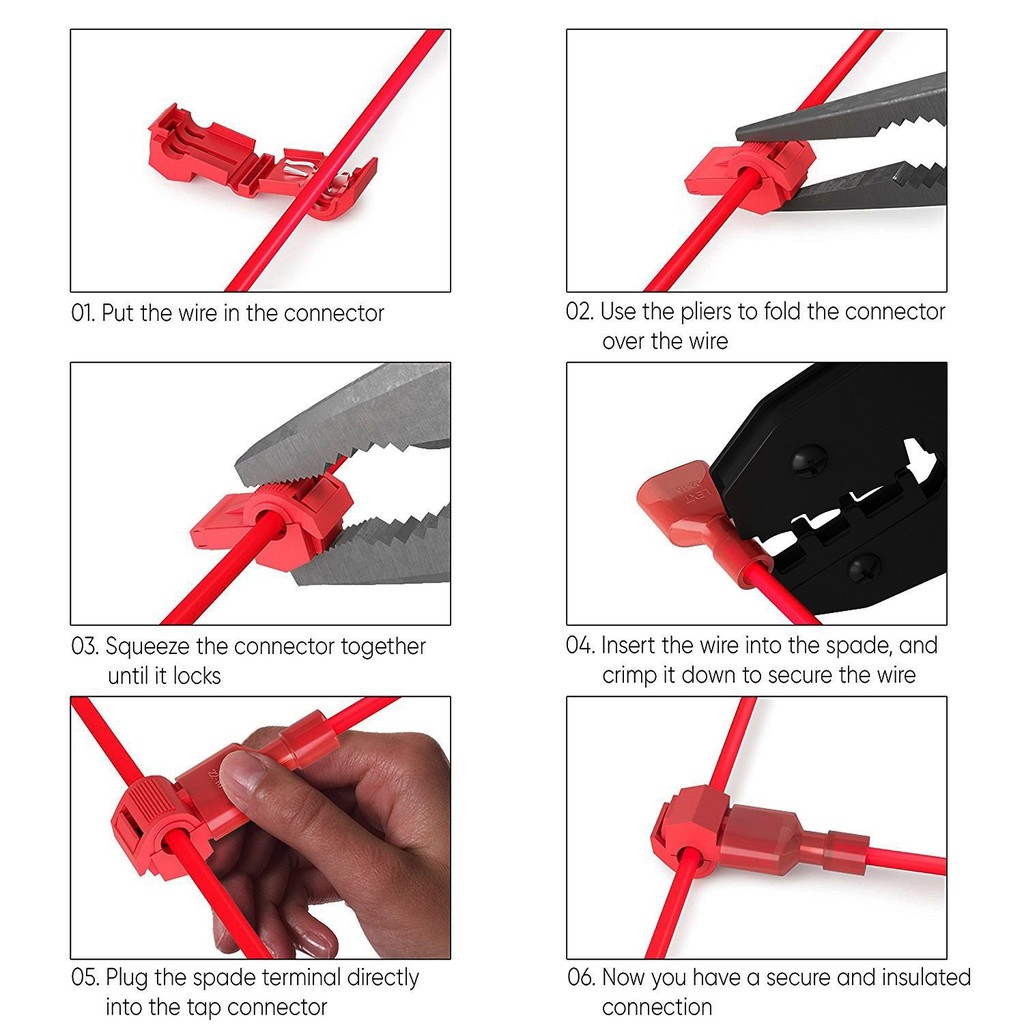 01. Put the wire in the connector

02. Use the pliers to fold the connector over the wire

03. Squeeze the connector together until it locks

04. Insert the wire into the spade, and crimp it down to secure the wire

05. Plug the spade terminal directly into the tap connector

06. Now you have a secure and insulated connection