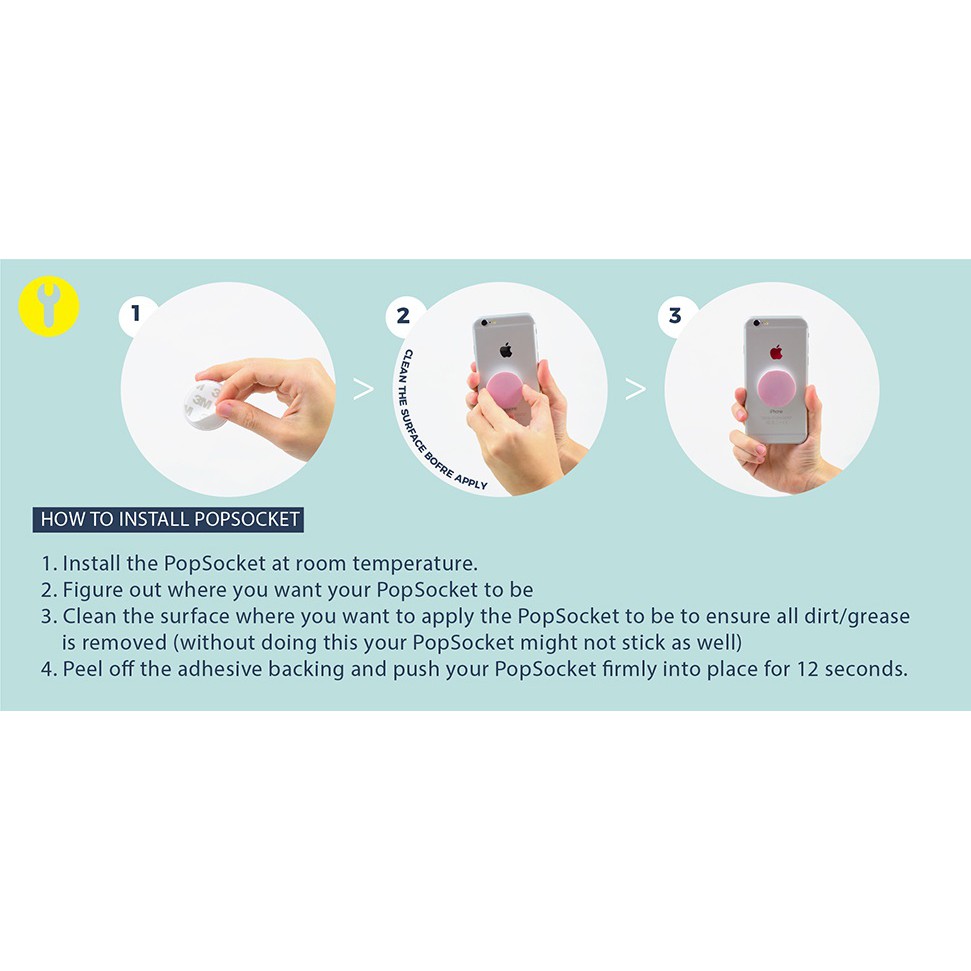 1

3M

>

2

CLEAN THE SURFACE BOFRE APPLY

>

3

iPhone

HOW TO INSTALL POPSOCKET

1. Install the PopSocket at room temperature.
2. Figure out where you want your PopSocket to be
3. Clean the surface where you want to apply the PopSocket to be to ensure all dirt/grease is removed (without doing this your PopSocket might not stick as well)
4. Peel off the adhesive backing and push your PopSocket firmly into place for 12 seconds.