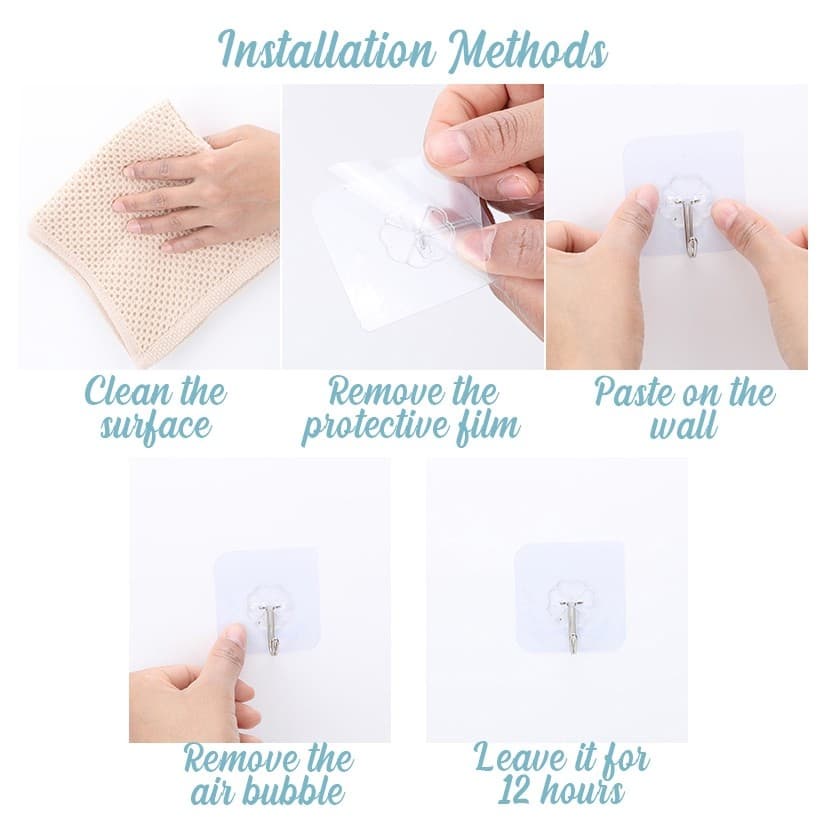 Installation Methods

Clean the surface

Remove the protective film

Paste on the wall

Remove the air bubble

Leave it for 12 hours