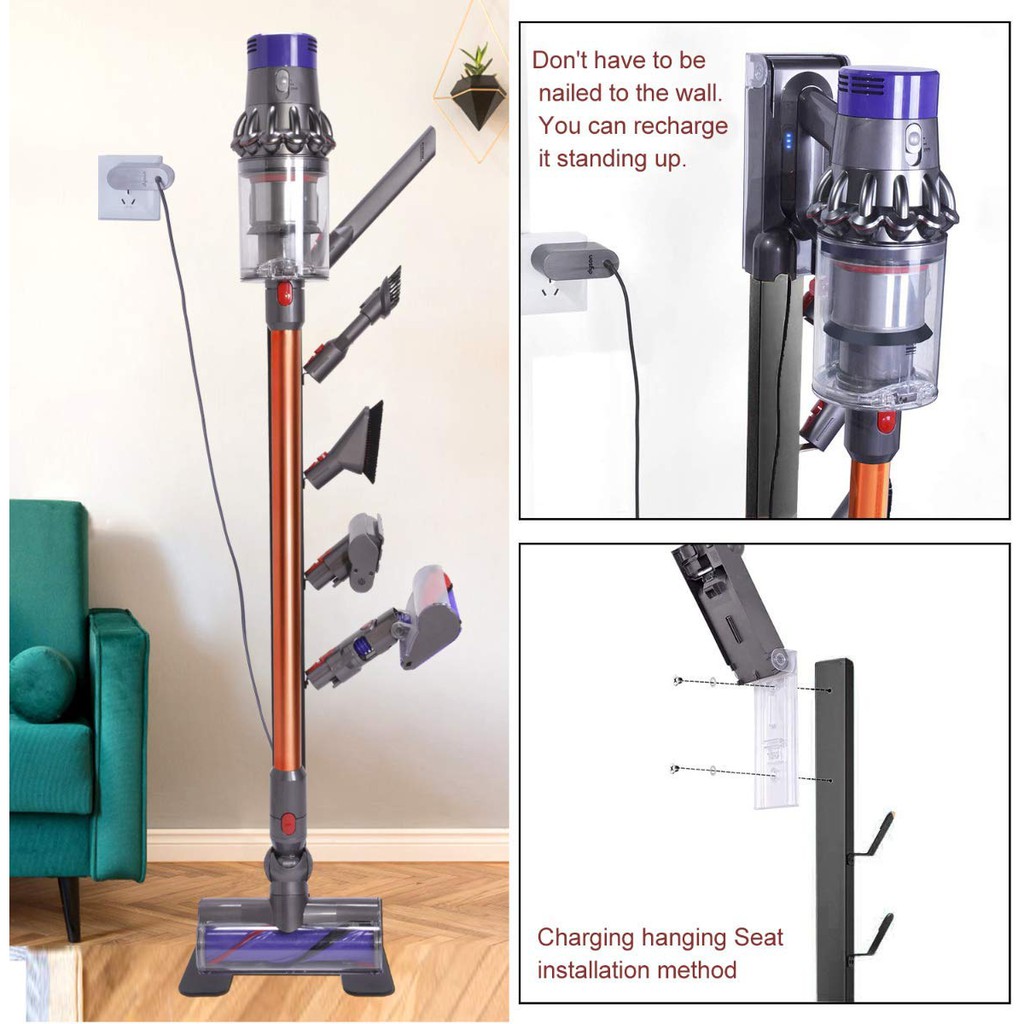 Don't have to be nailed to the wall. You can recharge it standing up.

Charging hanging Seat installation method