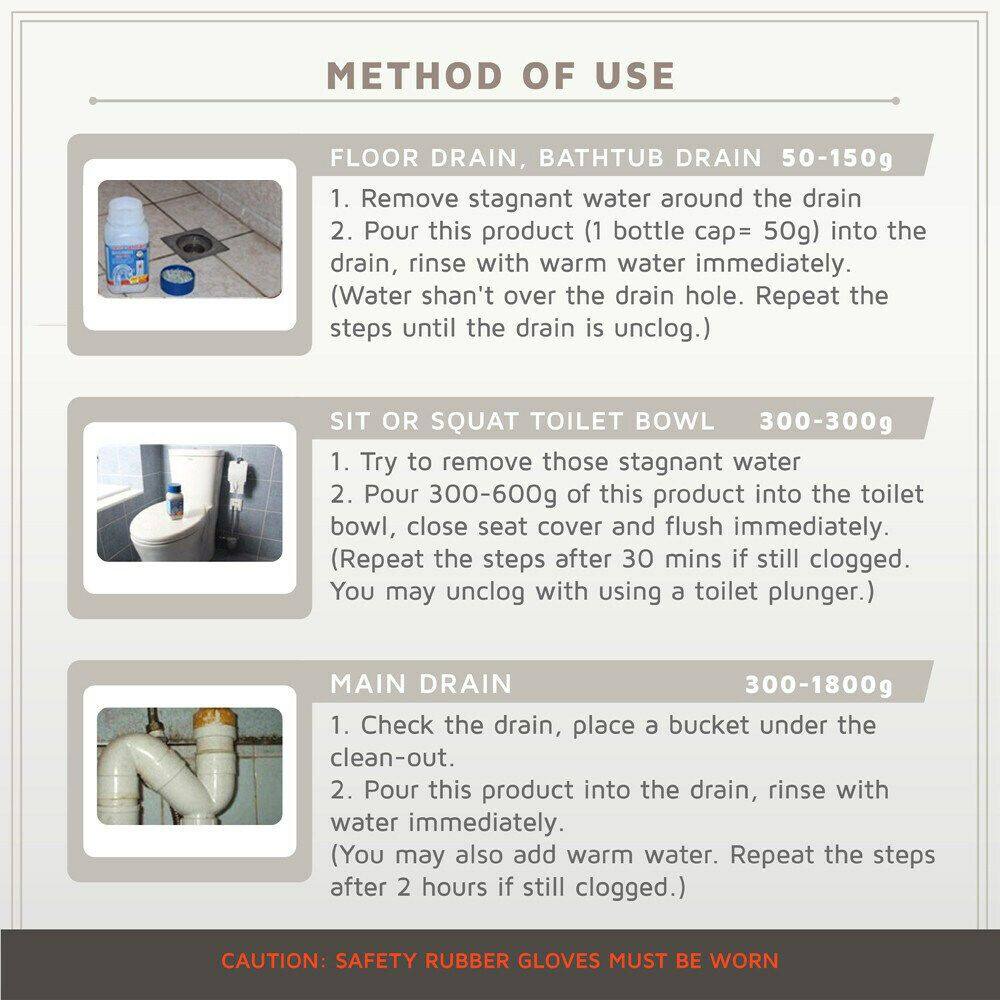 METHOD OF USE

FLOOR DRAIN, BATHTUB DRAIN 50-150g

1. Remove stagnant water around the drain
2. Pour this product (1 bottle cap= 50g) into the drain, rinse with warm water immediately.
(Water shan't over the drain hole. Repeat the steps until the drain is unclog.)

SIT OR SQUAT TOILET BOWL 300-300g

1. Try to remove those stagnant water
2. Pour 300-600g of this product into the toilet bowl, close seat cover and flush immediately.
(Repeat the steps after 30 mins if still clogged. You may unclog with using a toilet plunger.)

MAIN DRAIN 300-1800g

1. Check the drain, place a bucket under the clean-out.
2. Pour this product into the drain, rinse with water immediately.
(You may also add warm water. Repeat the steps after 2 hours if still clogged.)

CAUTION: SAFETY RUBBER GLOVES MUST BE WORN