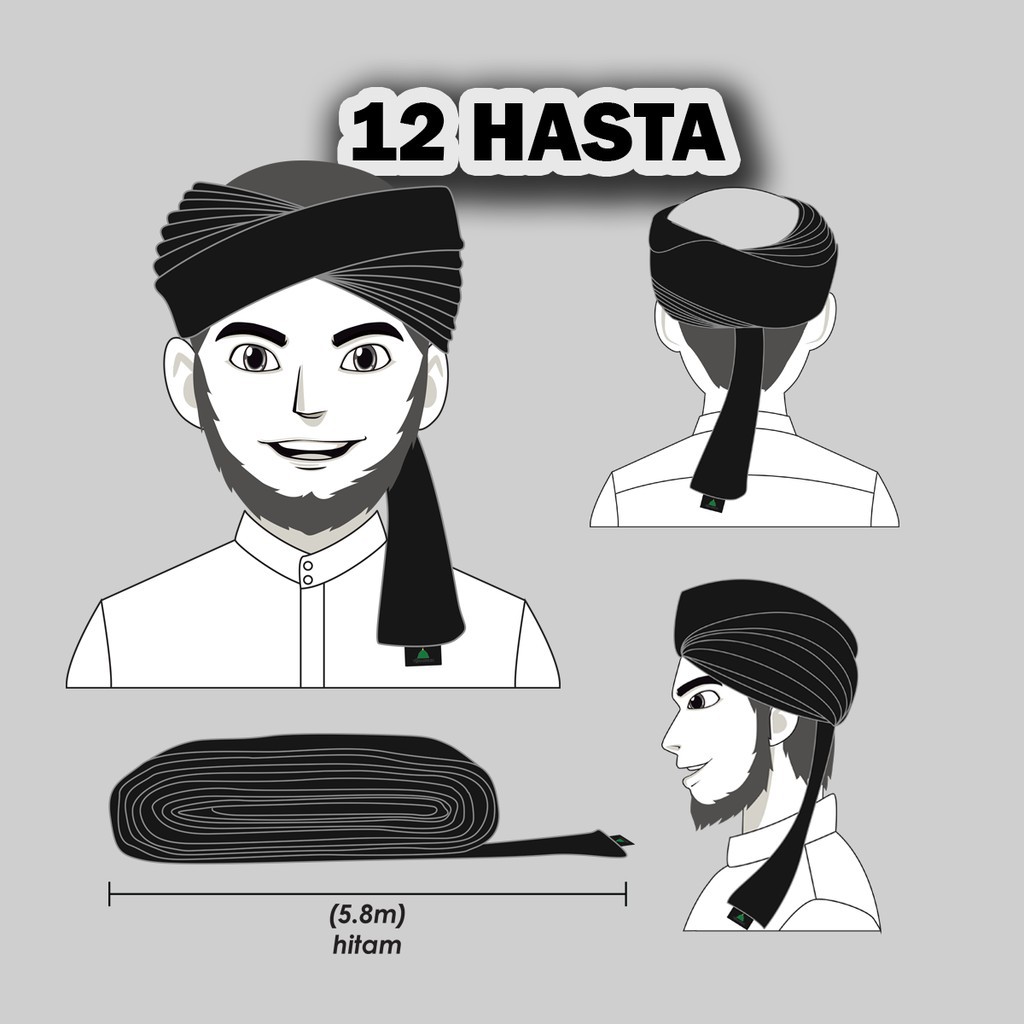 12 HASTA

(5.8m)
hitam