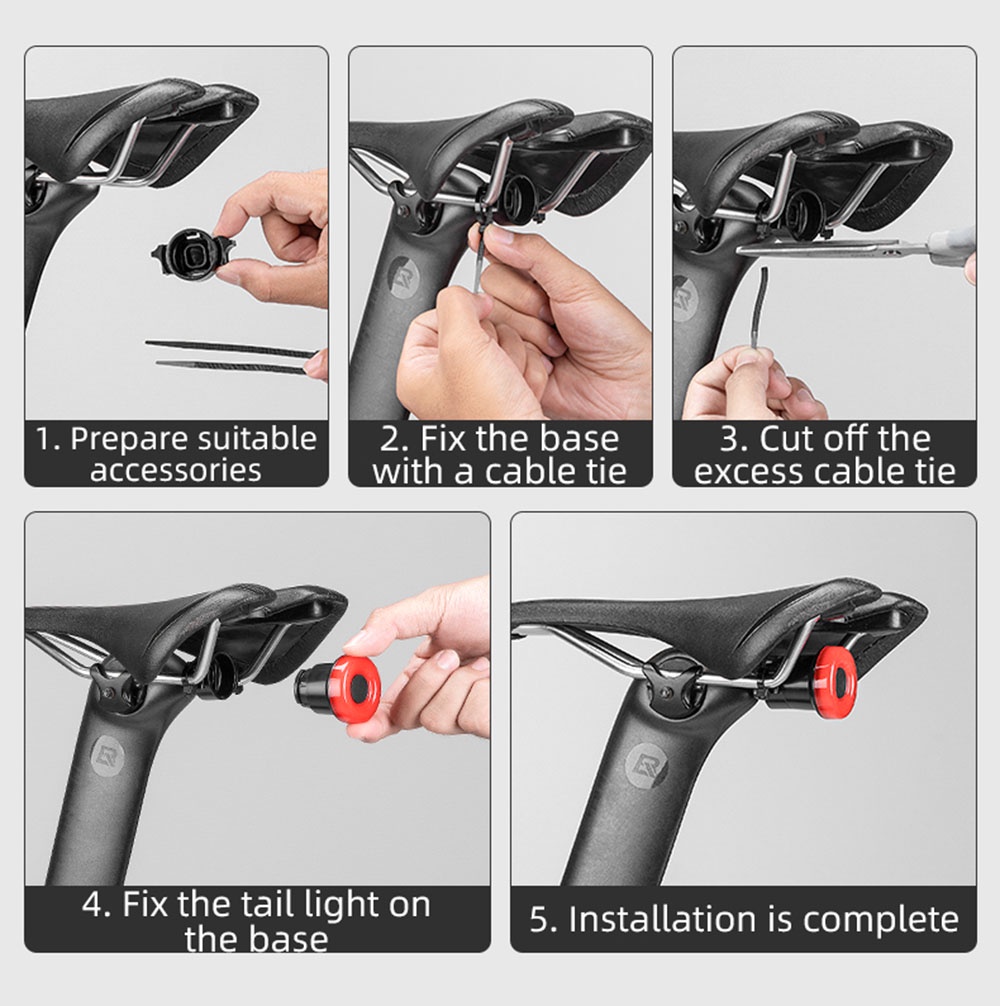 1. Prepare suitable accessories

2. Fix the base with a cable tie

3. Cut off the excess cable tie

4. Fix the tail light on the base

5. Installation is complete