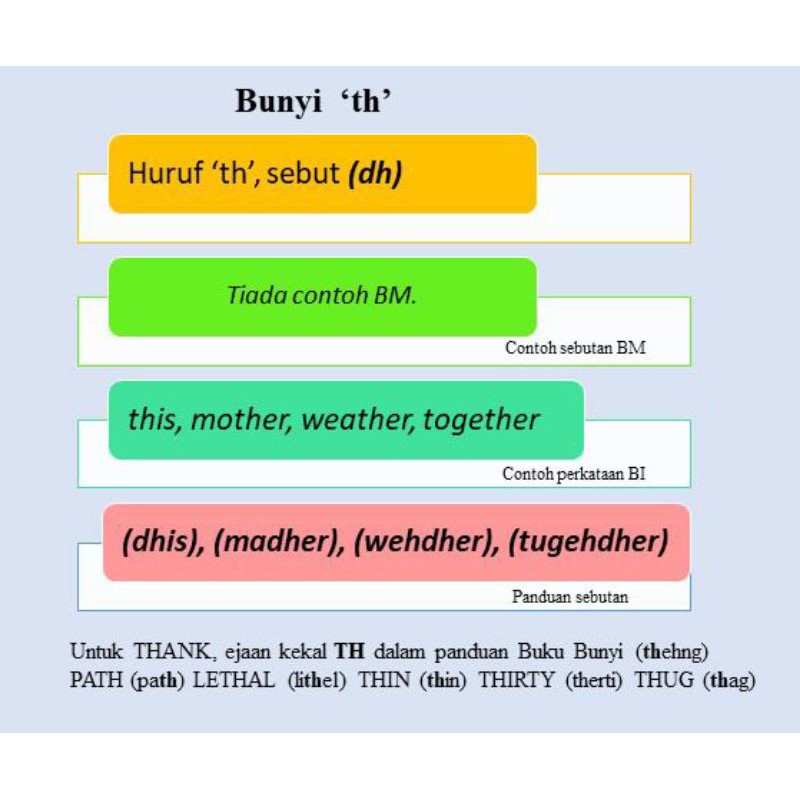 Bunyi 'th'

Huruf 'th', sebut (dh)

Tiada contoh BM.

Contoh sebutan BM

this, mother, weather, together

Contoh perkataan BI

(dhis), (madher), (wehdher), (tugehdher)

Panduan sebutan

Untuk THANK, ejaan kekal TH dalam panduan Buku Bunyi (thehng) PATH (path) LETHAL (lithel) THIN (thin) THIRTY (therti) THUG (thag)