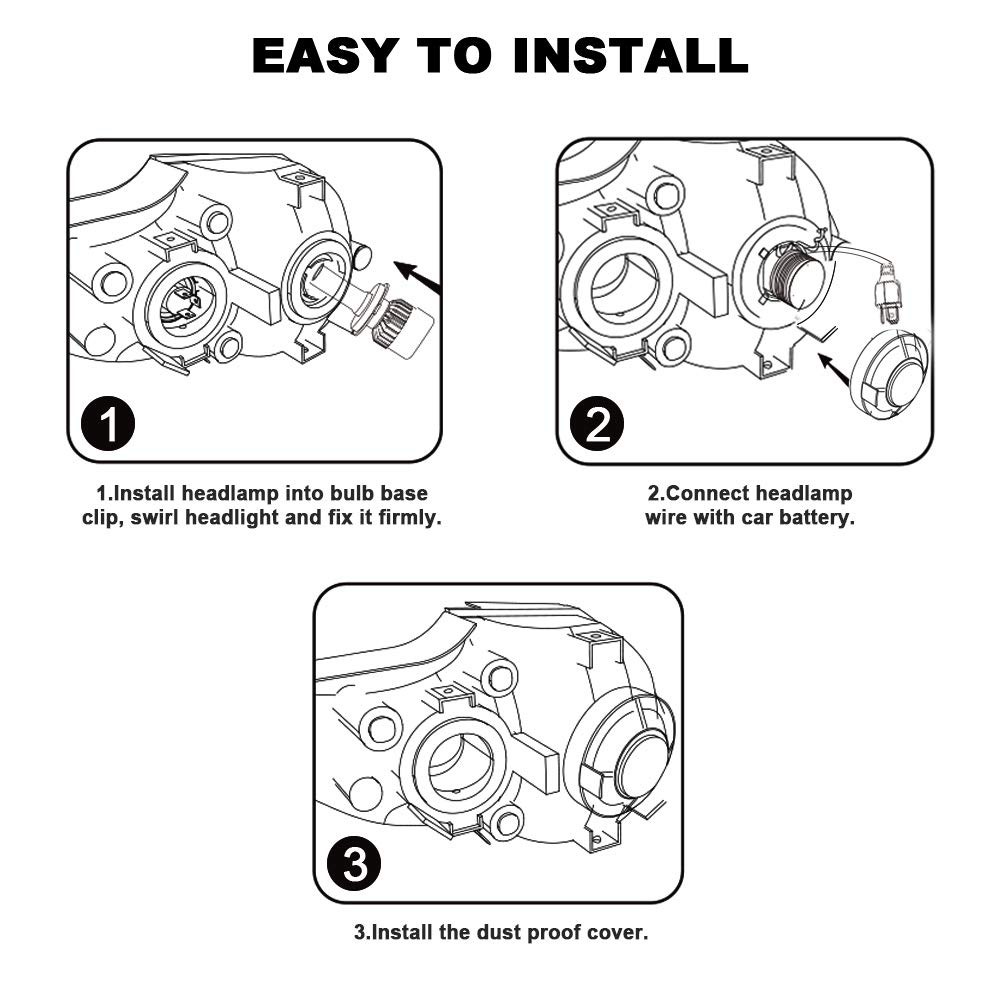 EASY TO INSTALL

1

1.Install headlamp into bulb base clip, swirl headlight and fix it firmly.

2

2.Connect headlamp wire with car battery.

3

3.Install the dust proof cover.