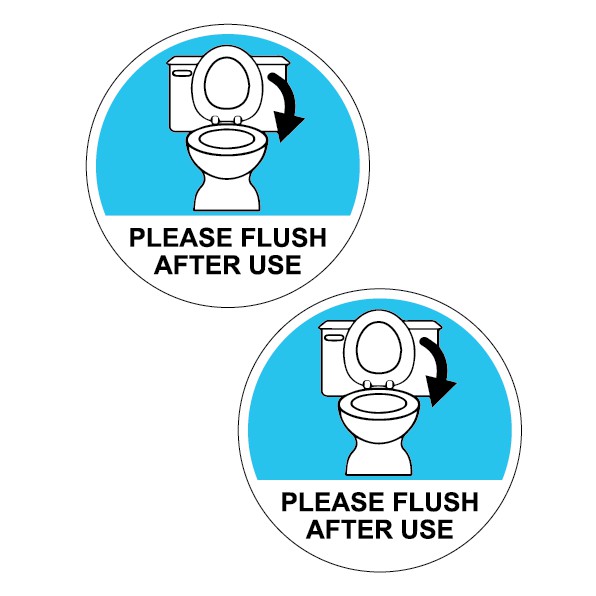 PLEASE FLUSH AFTER USE

PLEASE FLUSH AFTER USE