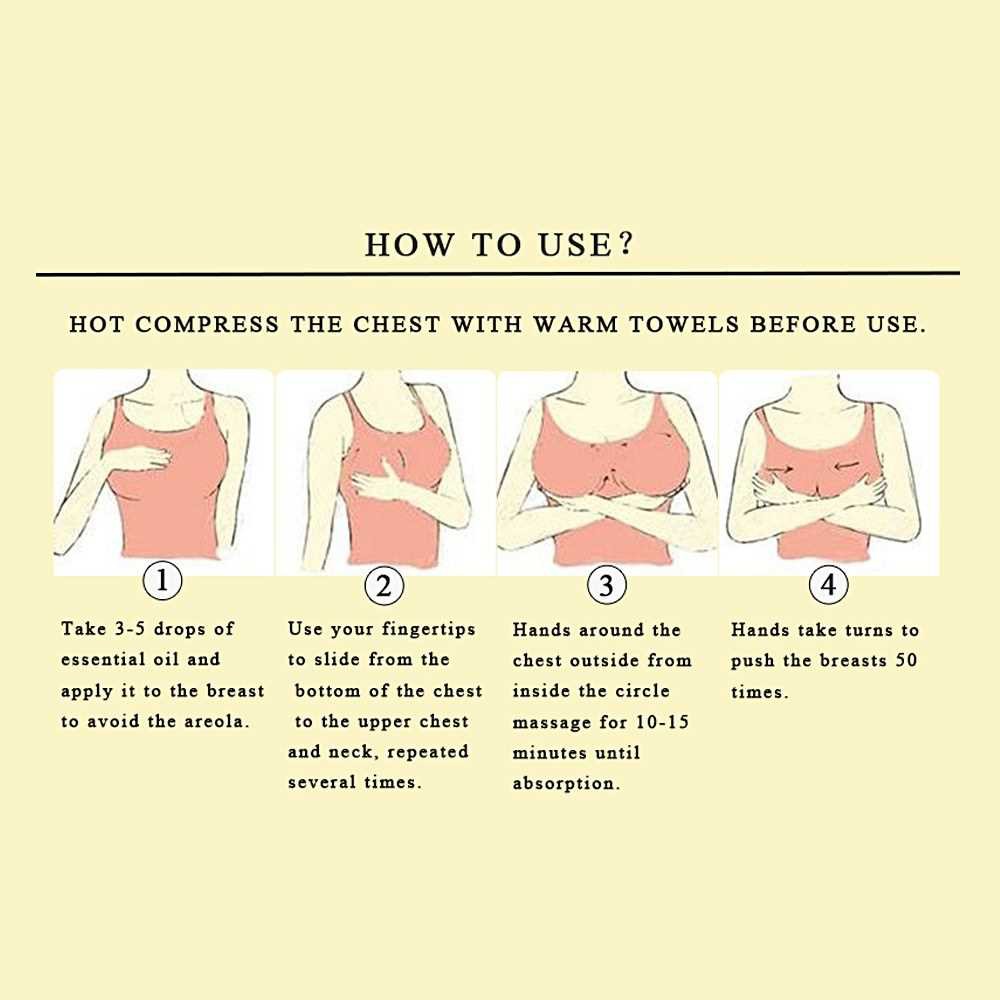 HOW TO USE?

HOT COMPRESS THE CHEST WITH WARM TOWELS BEFORE USE.

1

Take 3-5 drops of essential oil and apply it to the breast to avoid the areola.

2

Use your fingertips to slide from the bottom of the chest to the upper chest and neck, repeated several times.

3

Hands around the chest outside from inside the circle massage for 10-15 minutes until absorption.

4

Hands take turns to push the breasts 50 times.