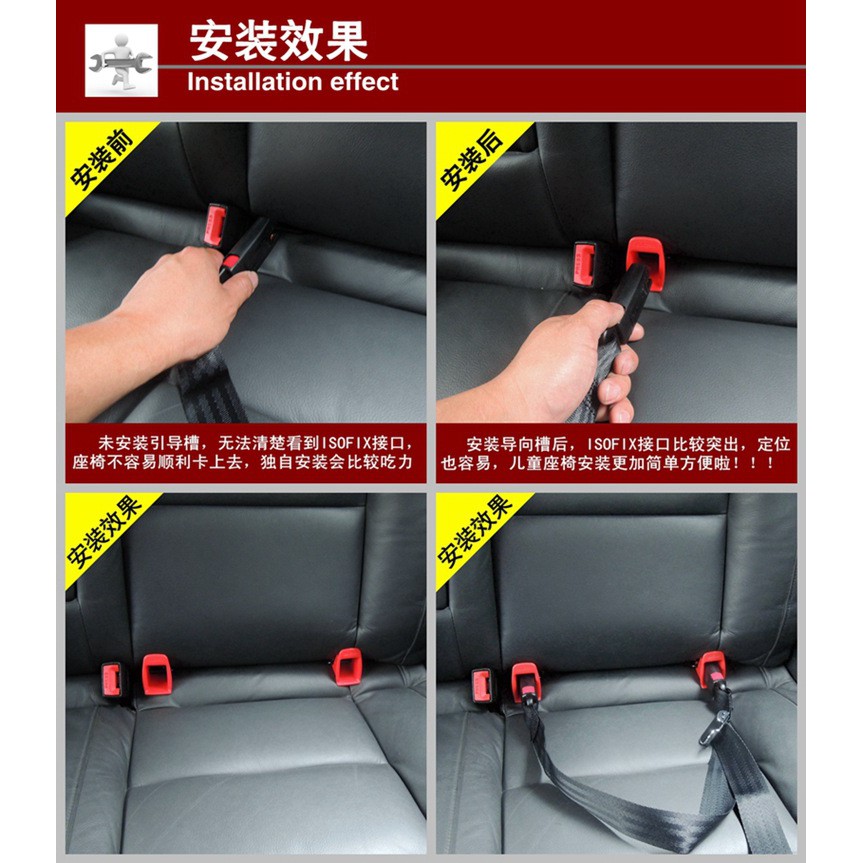 安装效果
Installation effect

安装前

未安装引导槽，无法清楚看到ISOFIX接口，座椅不容易顺利卡上去，独自安装会比较吃力

安装后

安装导向槽后，ISOFIX接口比较突出，定位也容易，儿童座椅安装更加简单方便啦！！！

安装效果

安装效果