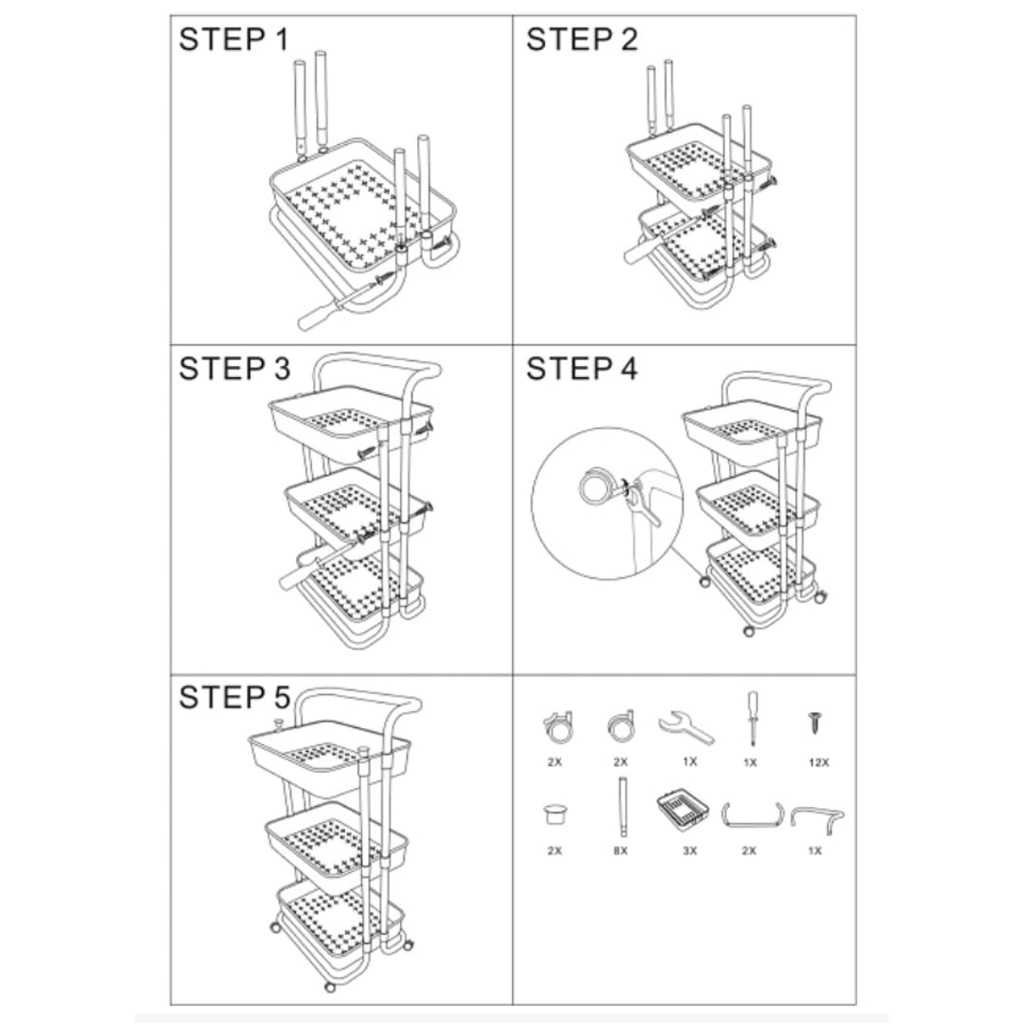 STEP 1

STEP 2

STEP 3

STEP 4

STEP 5

2X 2X 1X 1X 12X

2X 8X 3X 2X 1X