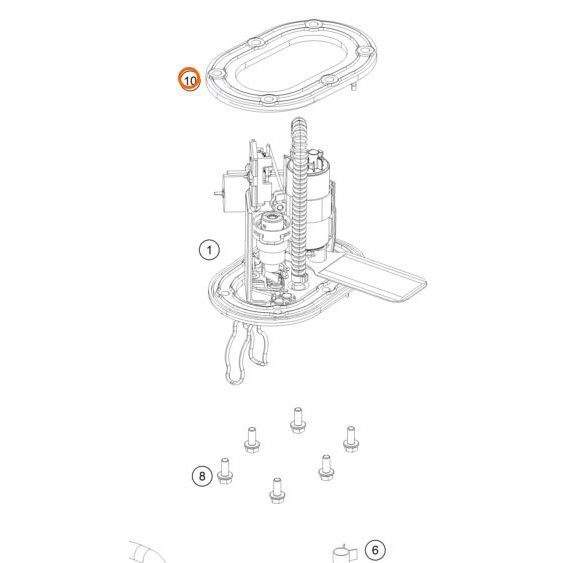 10
1
8
6