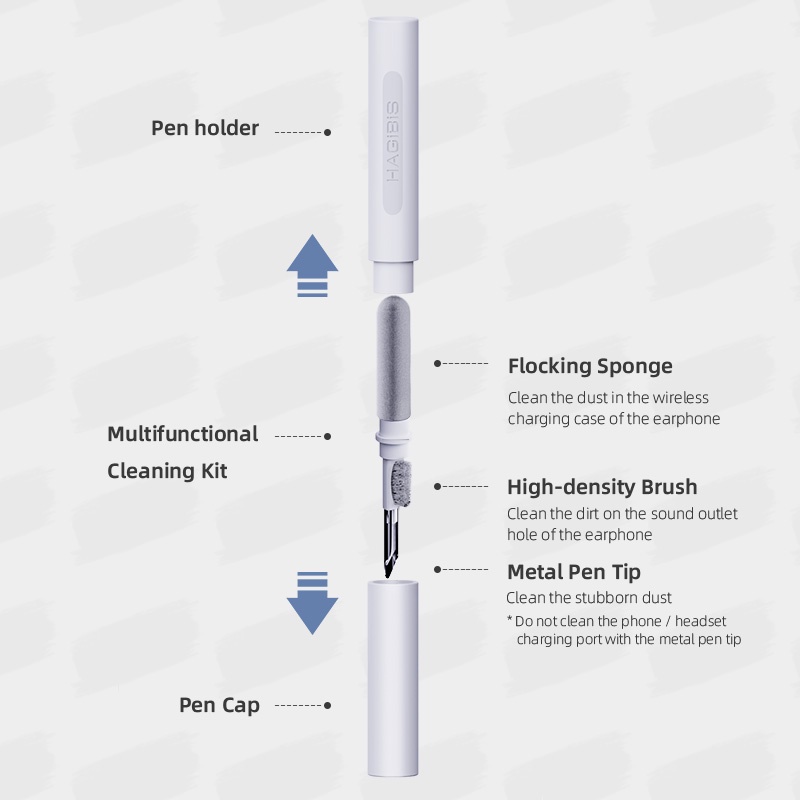 Pen holder

HAGIBIS

Flocking Sponge
Clean the dust in the wireless charging case of the earphone

Multifunctional Cleaning Kit

High-density Brush
Clean the dirt on the sound outlet hole of the earphone

Metal Pen Tip
Clean the stubborn dust
* Do not clean the phone / headset charging port with the metal pen tip

Pen Cap