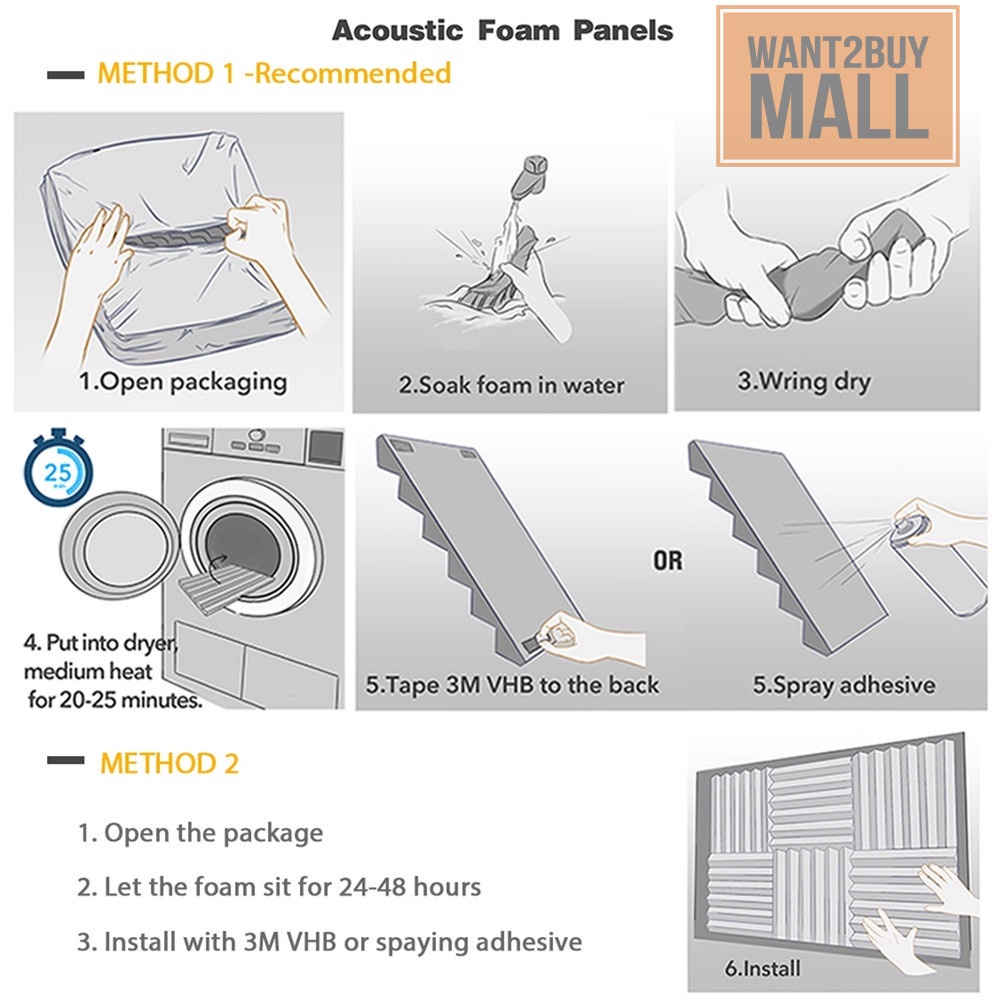 Acoustic Foam Panels

WANT2BUY MALL

METHOD 1 -Recommended

1.Open packaging

2.Soak foam in water

3.Wring dry

25

4. Put into dryer, medium heat for 20-25 minutes.

5.Tape 3M VHB to the back

OR

5.Spray adhesive

METHOD 2

1. Open the package

2. Let the foam sit for 24-48 hours

3. Install with 3M VHB or spaying adhesive

6.Install