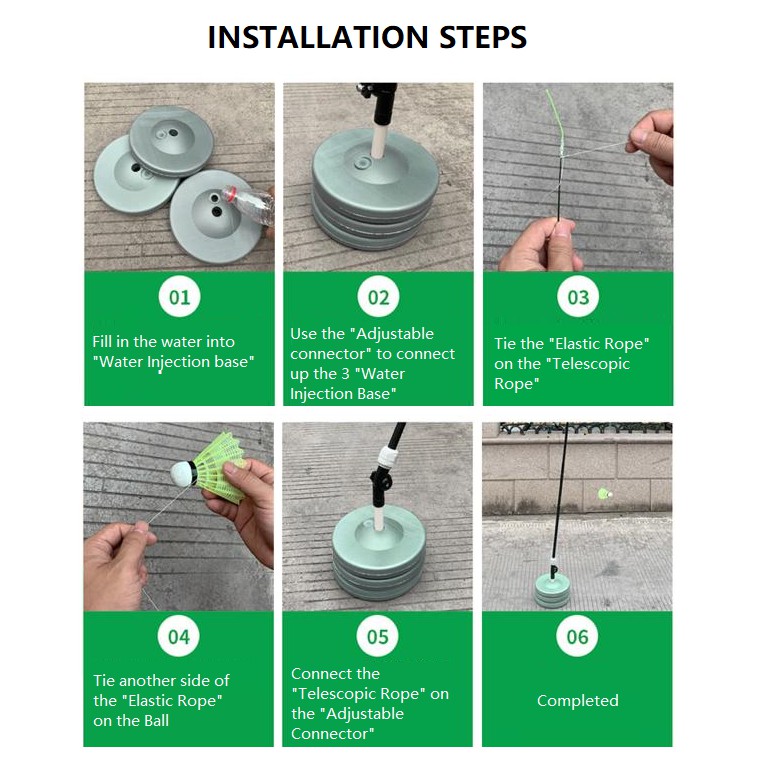 INSTALLATION STEPS

01

Fill in the water into "Water Injection base"

02

Use the "Adjustable connector" to connect up the 3 "Water Injection Base"

03

Tie the "Elastic Rope" on the "Telescopic Rope"

04

Tie another side of the "Elastic Rope" on the Ball

05

Connect the "Telescopic Rope" on the "Adjustable Connector"

06

Completed