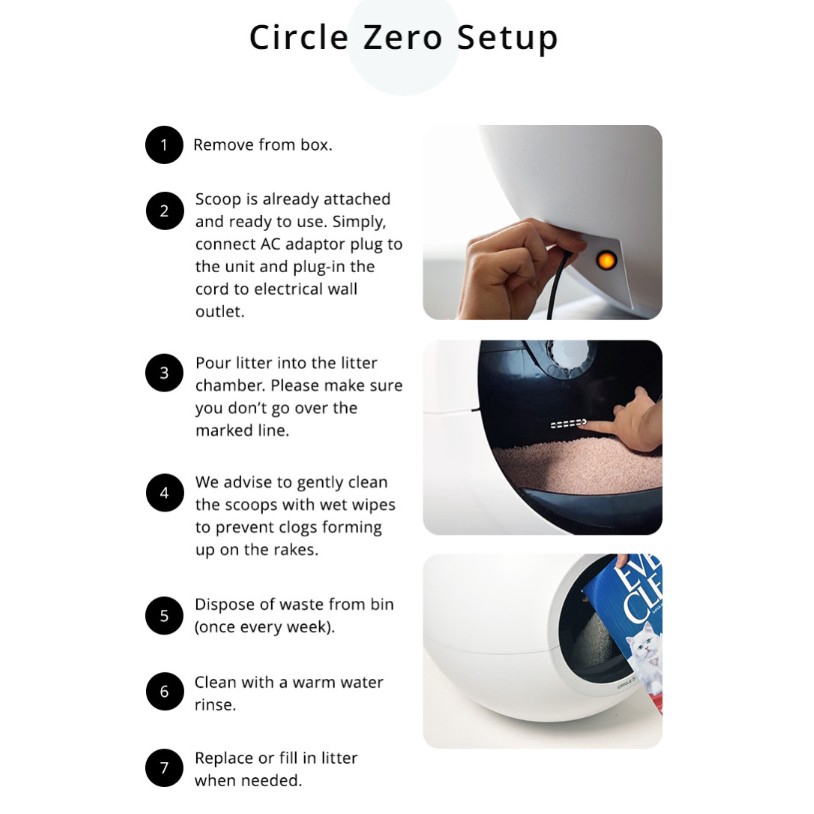 Circle Zero Setup

1 Remove from box.

2 Scoop is already attached and ready to use. Simply, connect AC adaptor plug to the unit and plug-in the cord to electrical wall outlet.

3 Pour litter into the litter chamber. Please make sure you don't go over the marked line.

4 We advise to gently clean the scoops with wet wipes to prevent clogs forming up on the rakes.

5 Dispose of waste from bin (once every week).

6 Clean with a warm water rinse.

7 Replace or fill in litter when needed.

EVE CLE