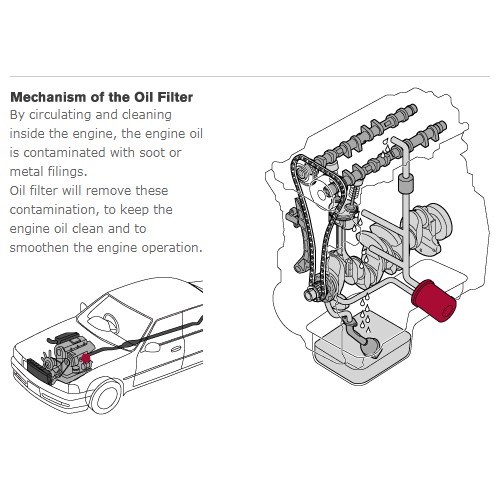 Mechanism of the Oil Filter

By circulating and cleaning inside the engine, the engine oil is contaminated with soot or metal filings.
Oil filter will remove these contamination, to keep the engine oil clean and to smoothen the engine operation.