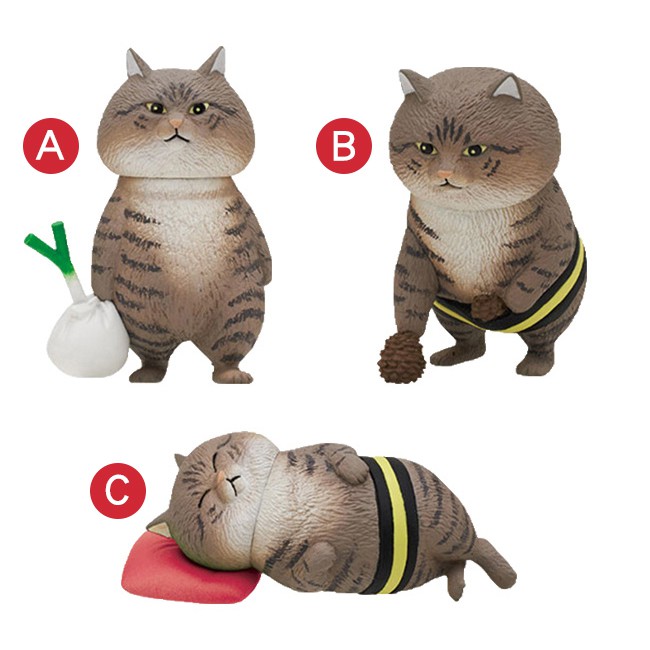 A
B
C