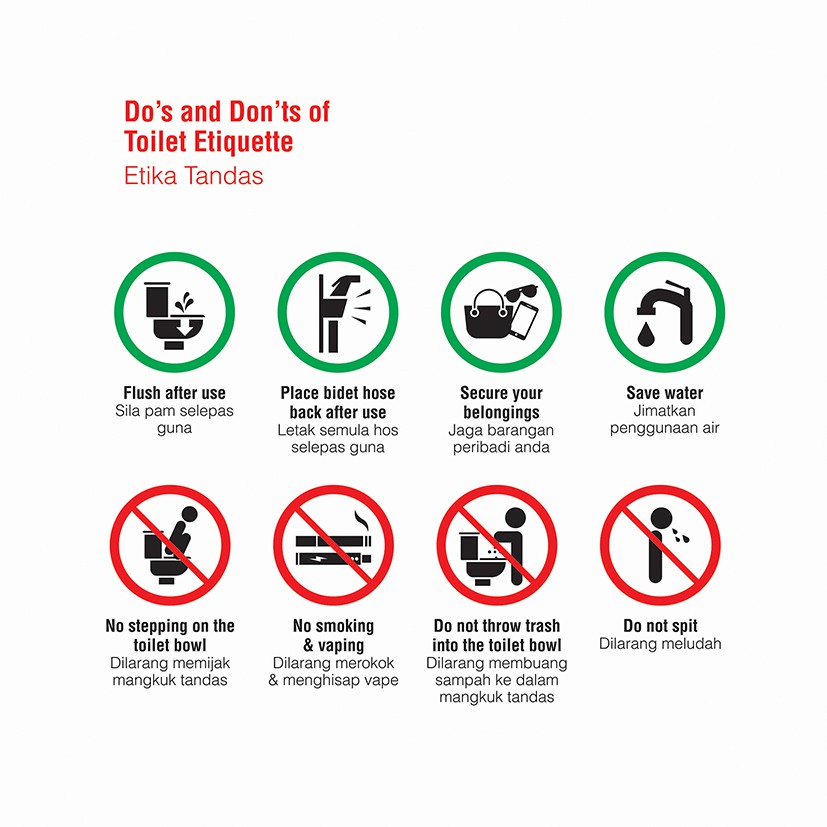 Do's and Don'ts of Toilet Etiquette
Etika Tandas

Flush after use
Sila pam selepas guna

Place bidet hose back after use
Letak semula hos selepas guna

Secure your belongings
Jaga barangan peribadi anda

Save water
Jimatkan penggunaan air

No stepping on the toilet bowl
Dilarang memijak mangkuk tandas

No smoking & vaping
Dilarang merokok & menghisap vape

Do not throw trash into the toilet bowl
Dilarang membuang sampah ke dalam mangkuk tandas

Do not spit
Dilarang meludah